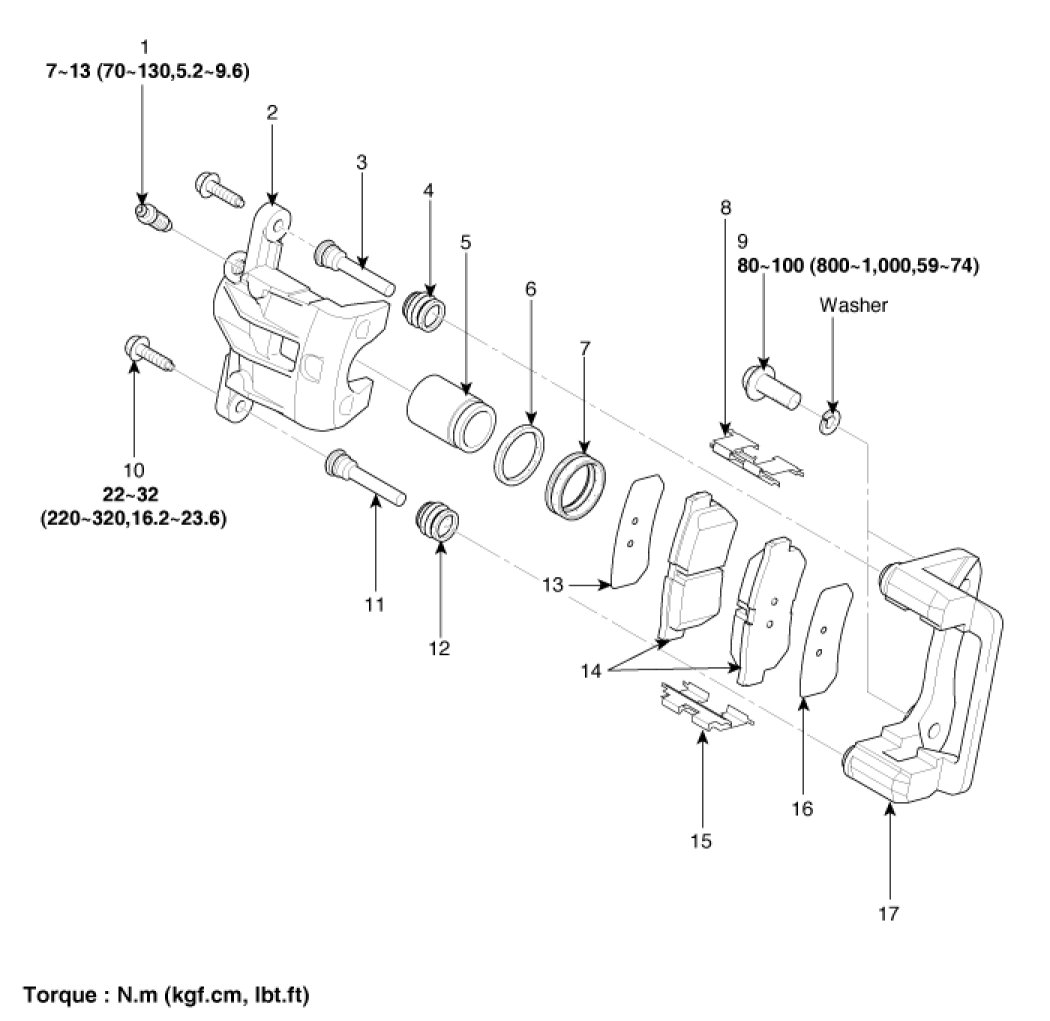 1
7~13 (70~130,5.2~9.6)

2

3

4

5

6

7

8

9
80~100 (800~1,000,59~74)

Washer

10
22~32
(220~320,16.2~23.6)

11

12

13

14

15

16

17

Torque : N.m (kgf.cm, lbt.ft)