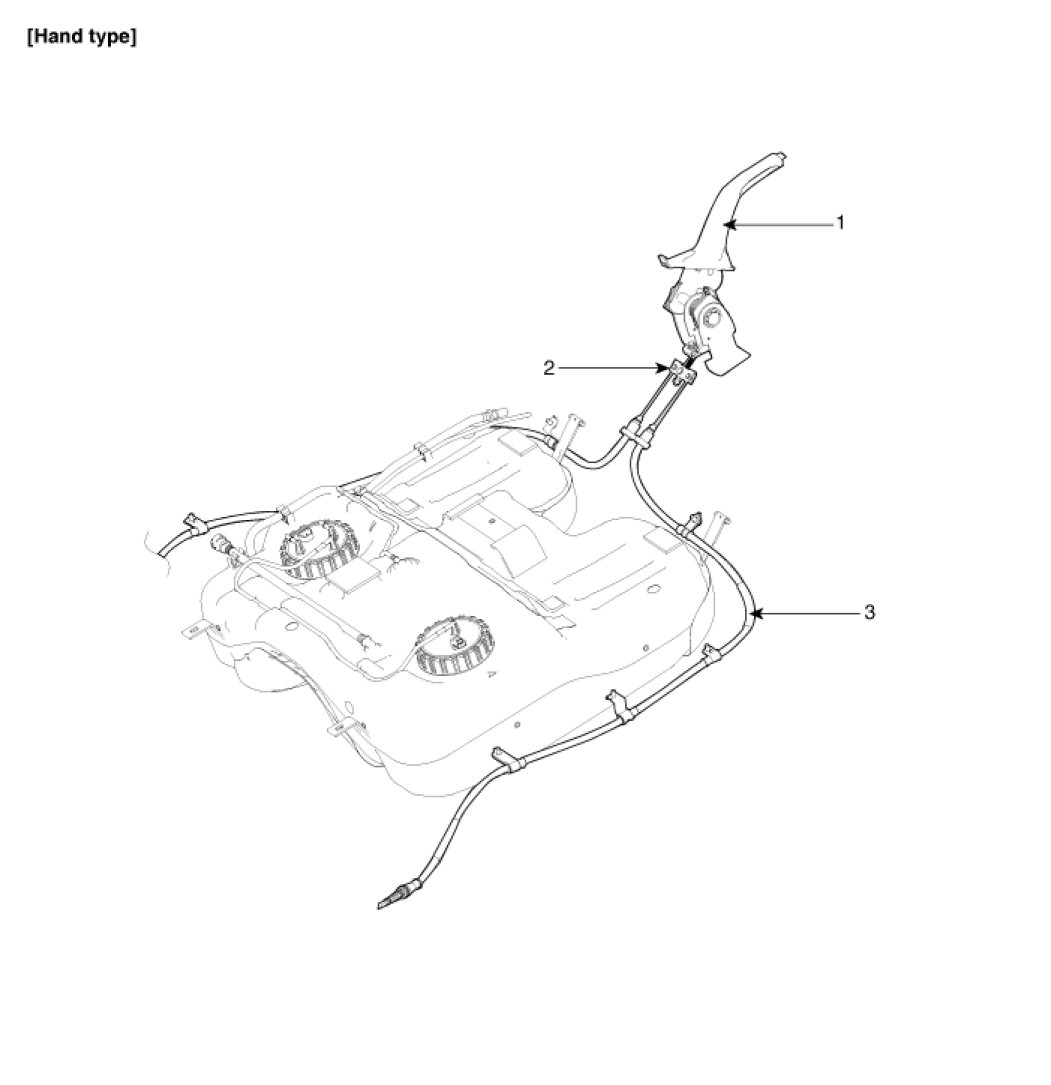 [Hand type]

1

2

3