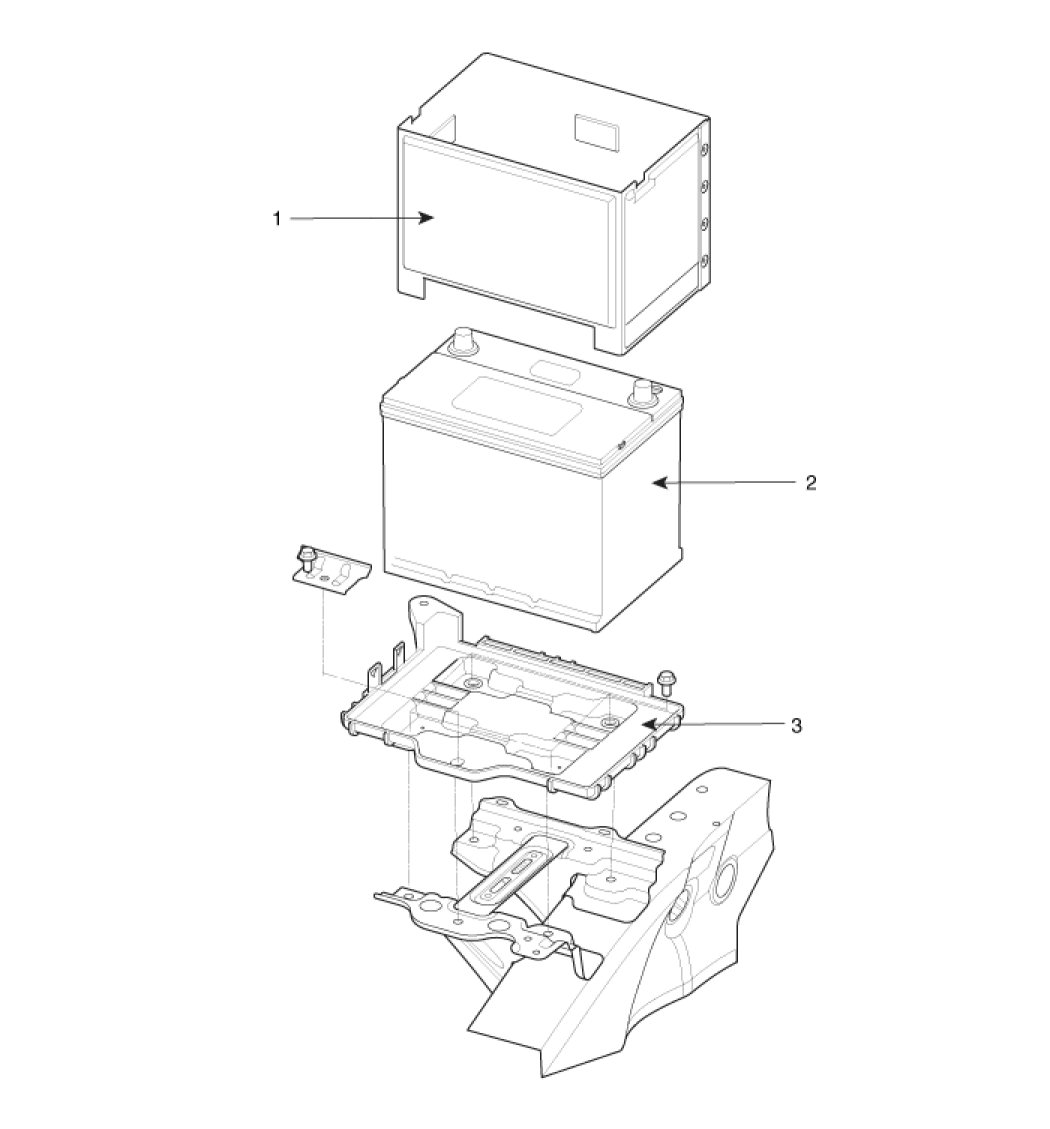 1

2

3