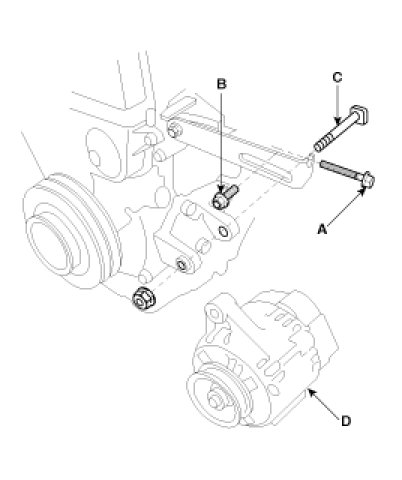 B
C
A
D