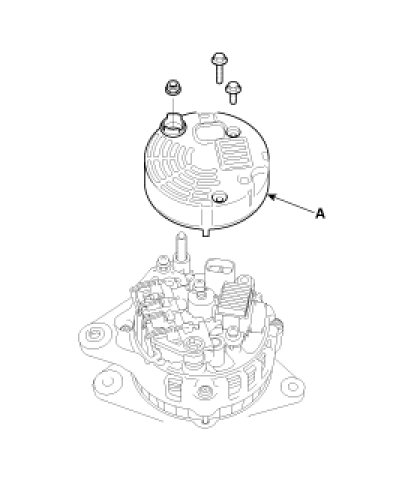 A