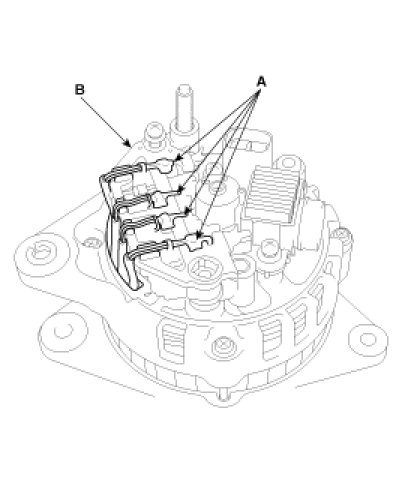 B

A