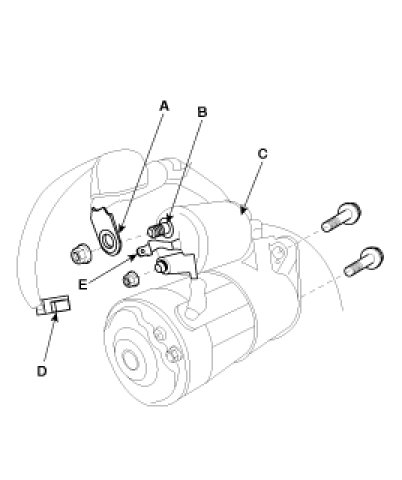 A
B
C
E
D