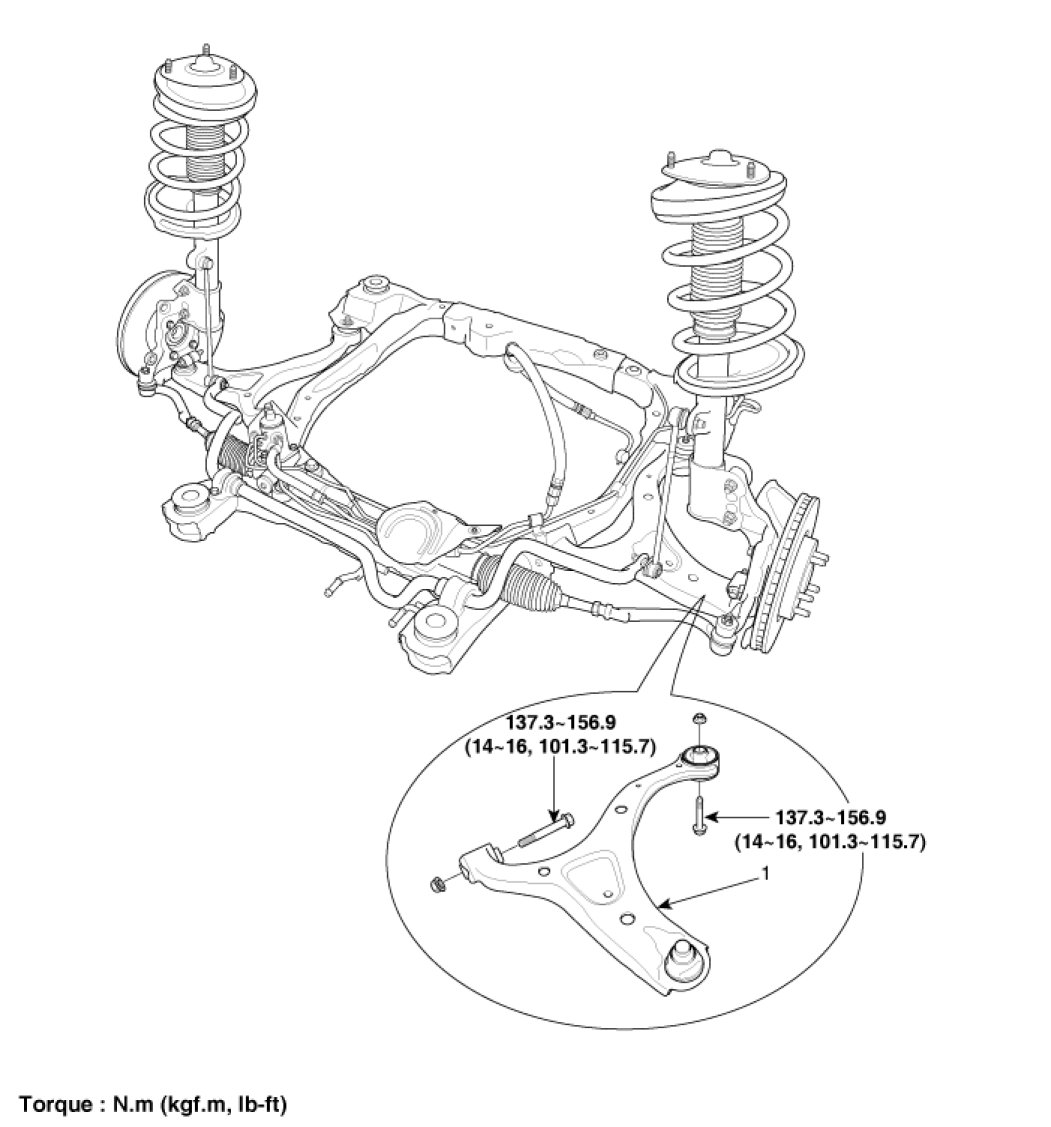 137.3~156.9
(14~16, 101.3~115.7)

137.3~156.9
(14~16, 101.3~115.7)

1

Torque : N.m (kgf.m, lb-ft)