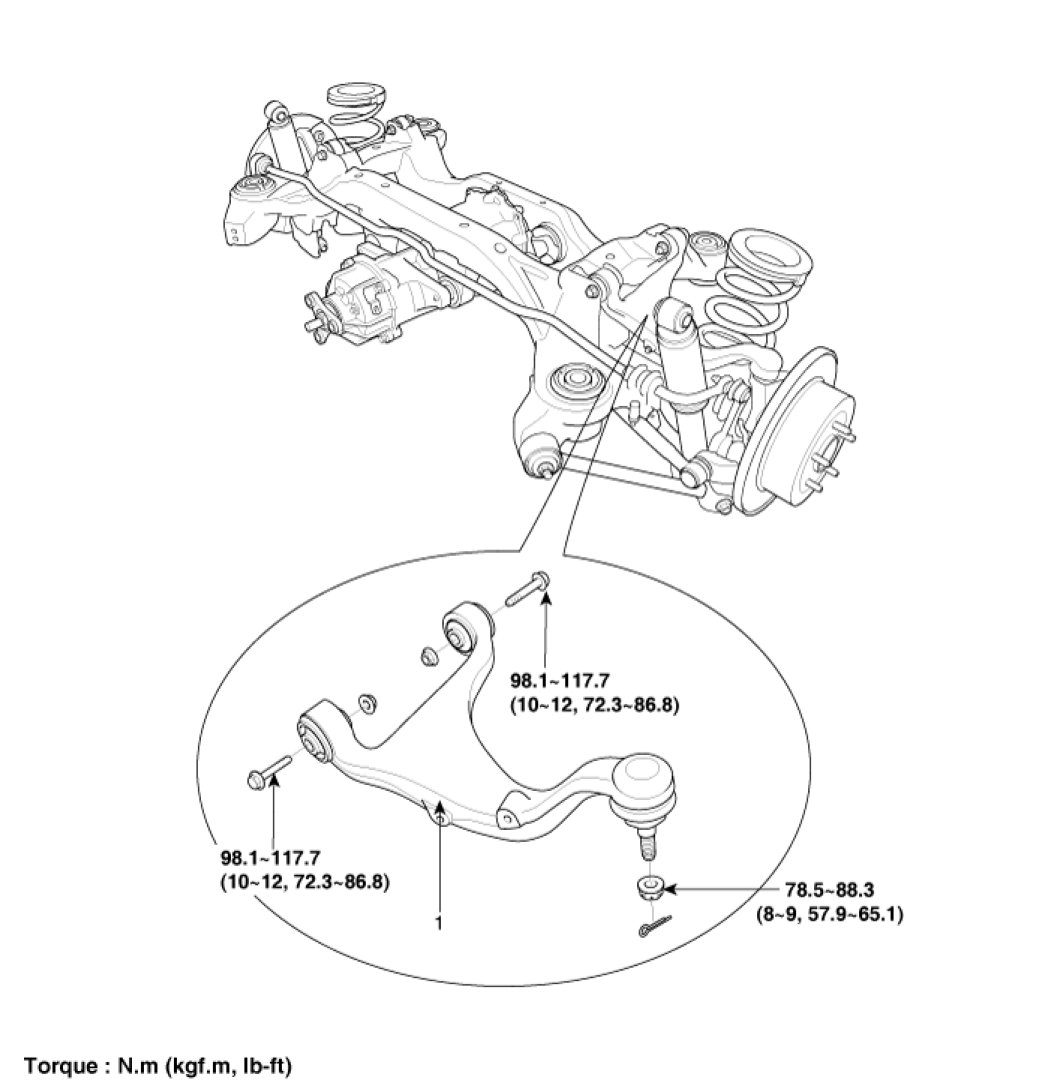 98.1~117.7
(10~12, 72.3~86.8)

98.1~117.7
(10~12, 72.3~86.8)

1

78.5~88.3
(8~9, 57.9~65.1)

Torque : N.m (kgf.m, lb-ft)