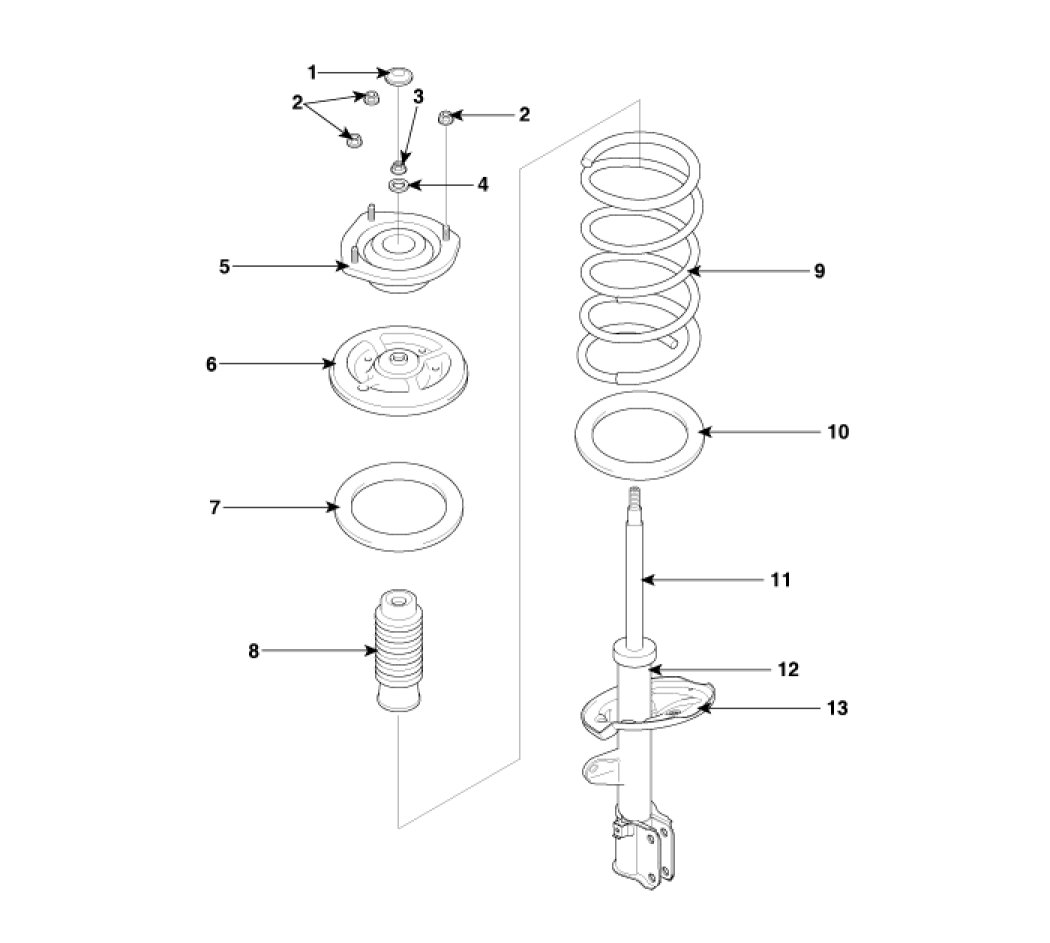 1
2
3
2
4
5
6
7
8
9
10
11
12
13