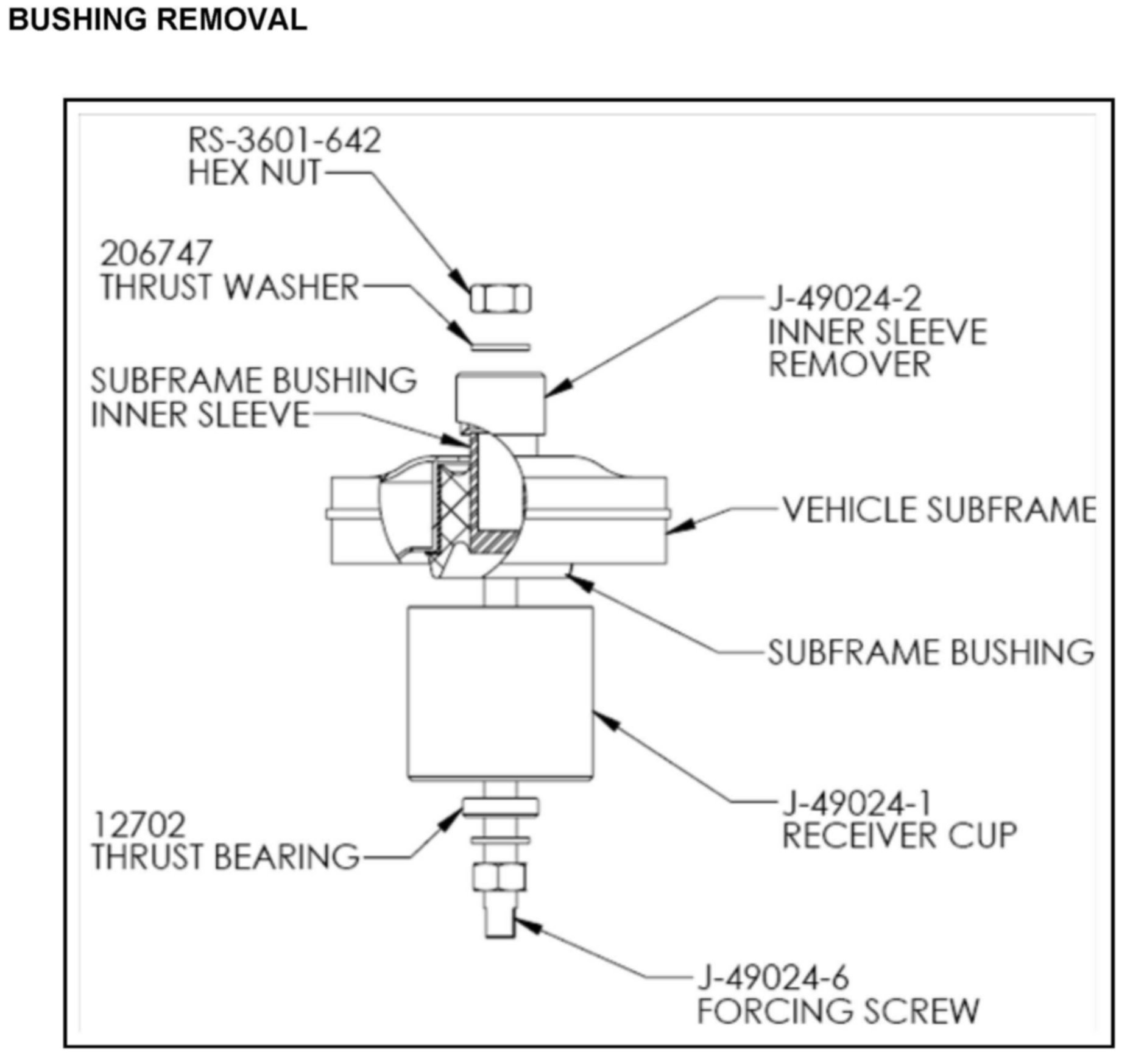 BUSHING REMOVAL

RS-3601-642
HEX NUT

206747
THRUST WASHER

J-49024-2
INNER SLEEVE
REMOVER

SUBFRAME BUSHING
INNER SLEEVE

VEHICLE SUBFRAME

SUBFRAME BUSHING

J-49024-1
RECEIVER CUP

12702
THRUST BEARING

J-49024-6
FORCING SCREW