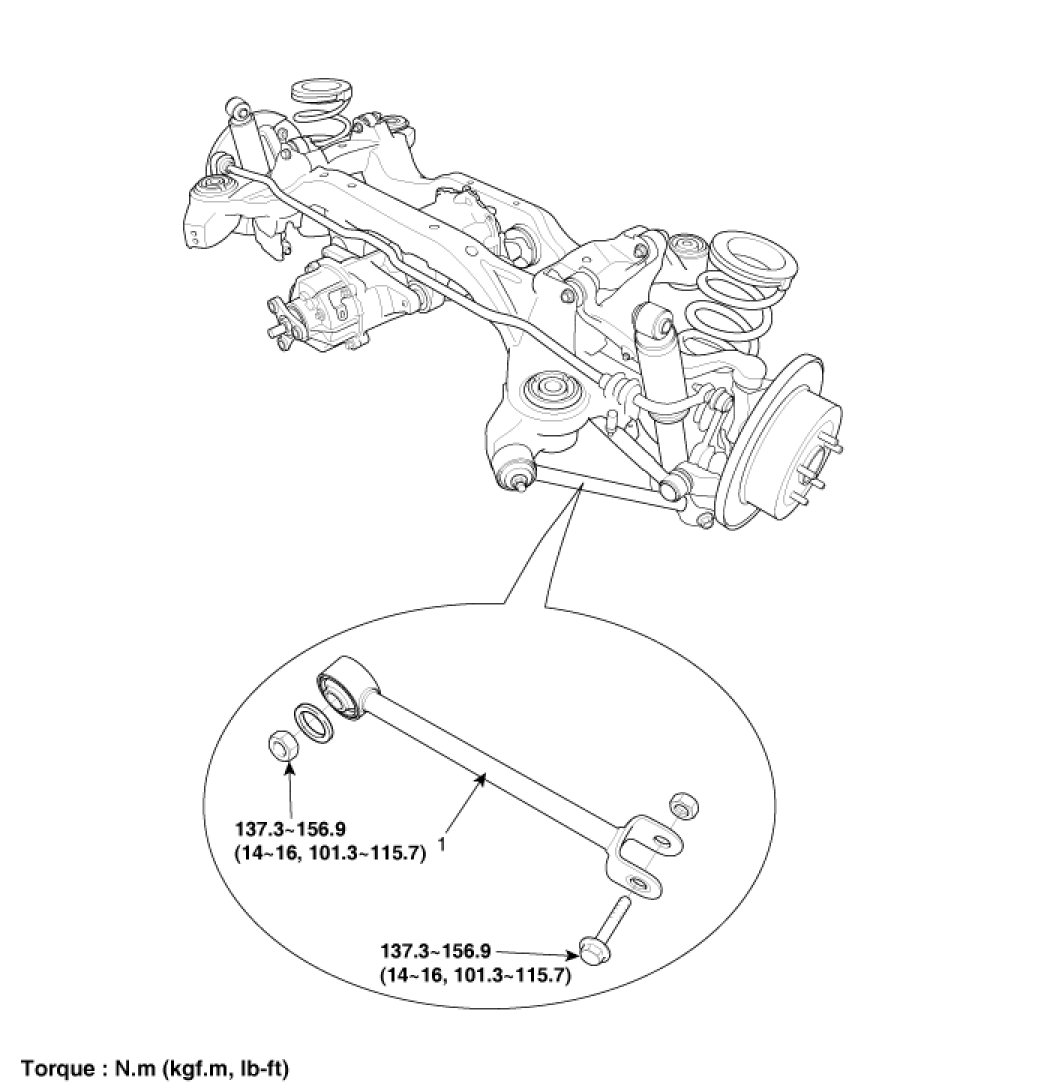 137.3~156.9
(14~16, 101.3~115.7)

1

137.3~156.9
(14~16, 101.3~115.7)

Torque : N.m (kgf.m, lb-ft)