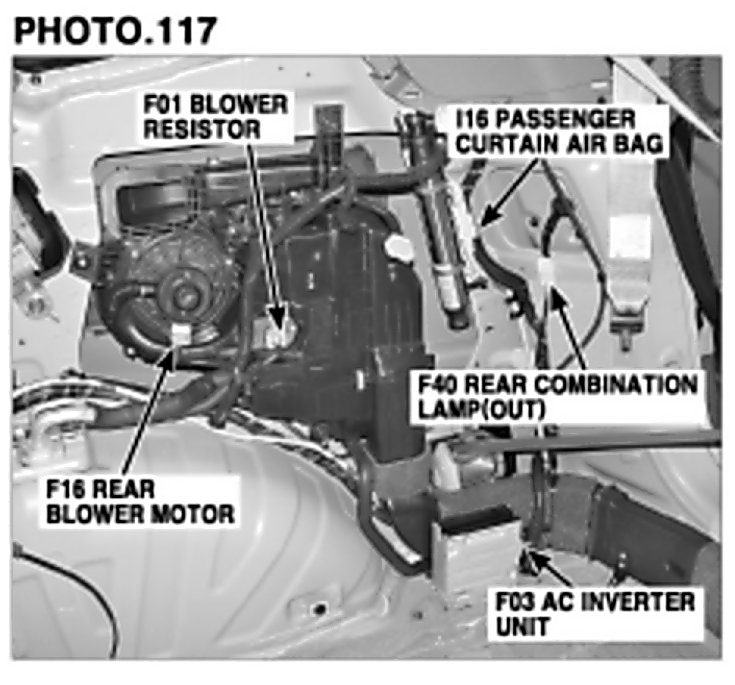 PHOTO.117

F01 BLOWER RESISTOR

I16 PASSENGER CURTAIN AIR BAG

F40 REAR COMBINATION LAMP(OUT)

F16 REAR BLOWER MOTOR

F03 AC INVERTER UNIT