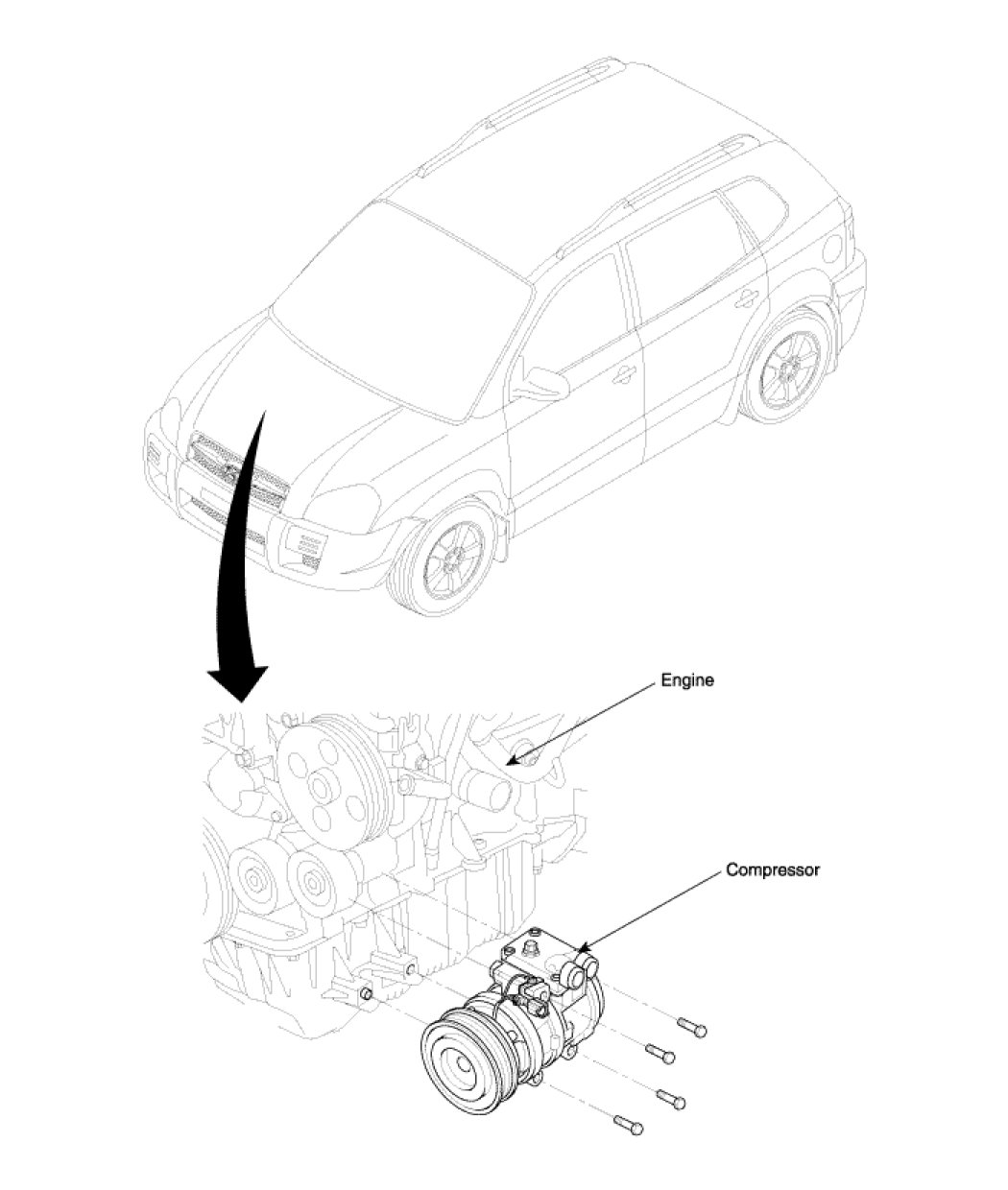 Engine

Compressor