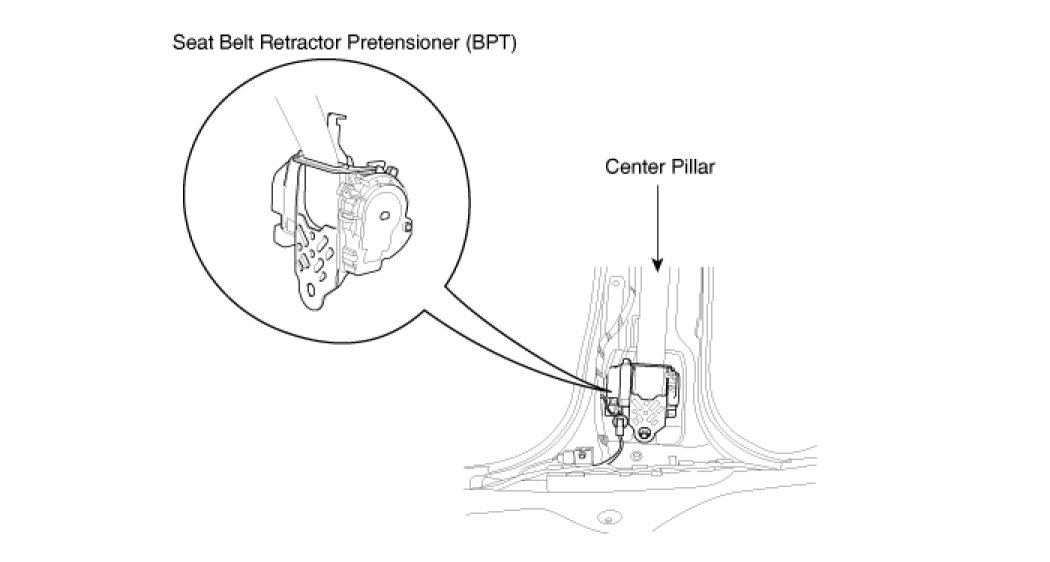 Seat Belt Retractor Pretensioner (BPT)

Center Pillar