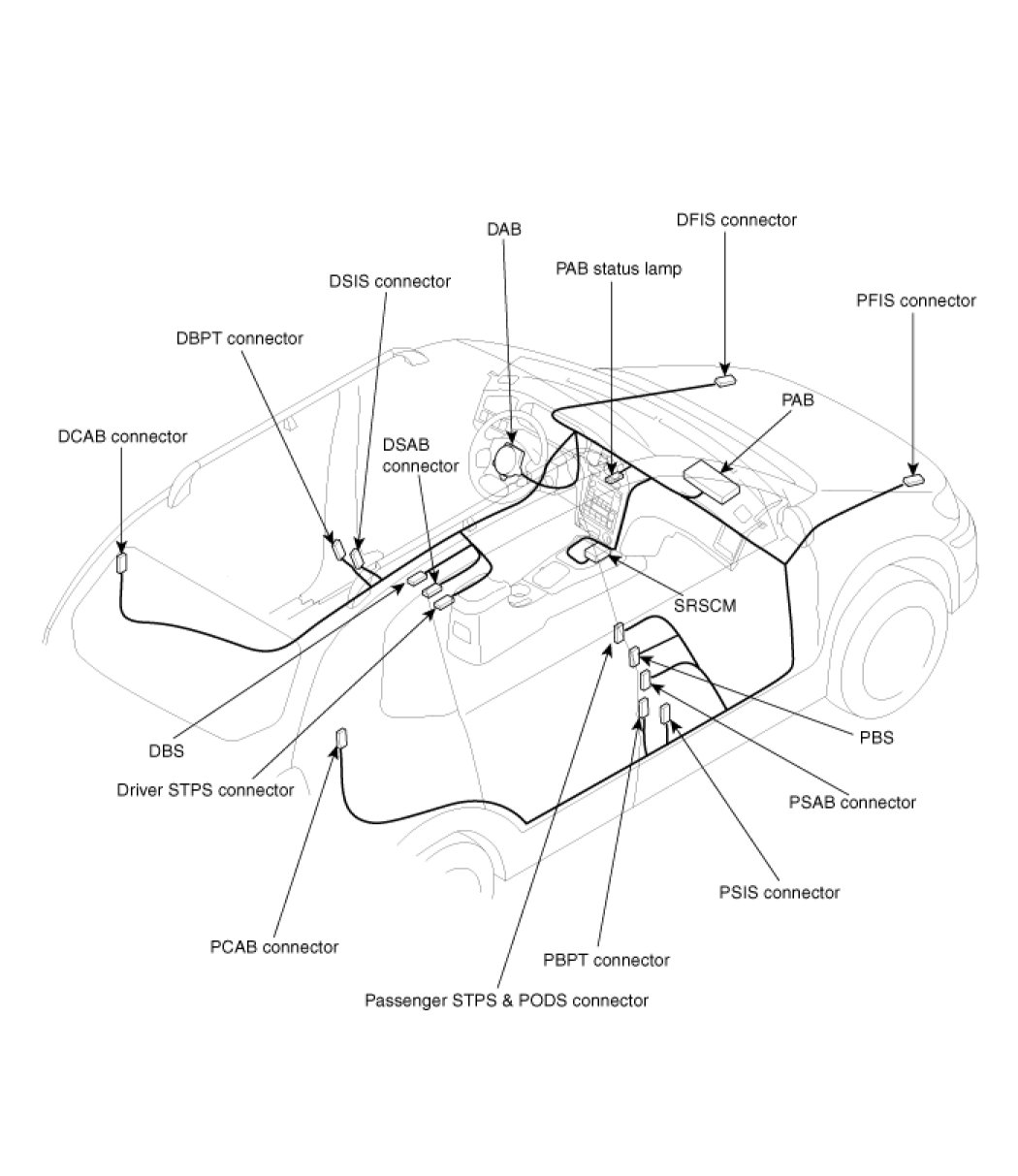 DFIS connector

DAB

PAB status lamp

DSIS connector

PFIS connector

DBPT connector

PAB

DCAB connector

DSAB connector

SRSCM

PBS

DBS

Driver STPS connector

PSAB connector

PSIS connector

PCAB connector

PBPT connector

Passenger STPS & PODS connector