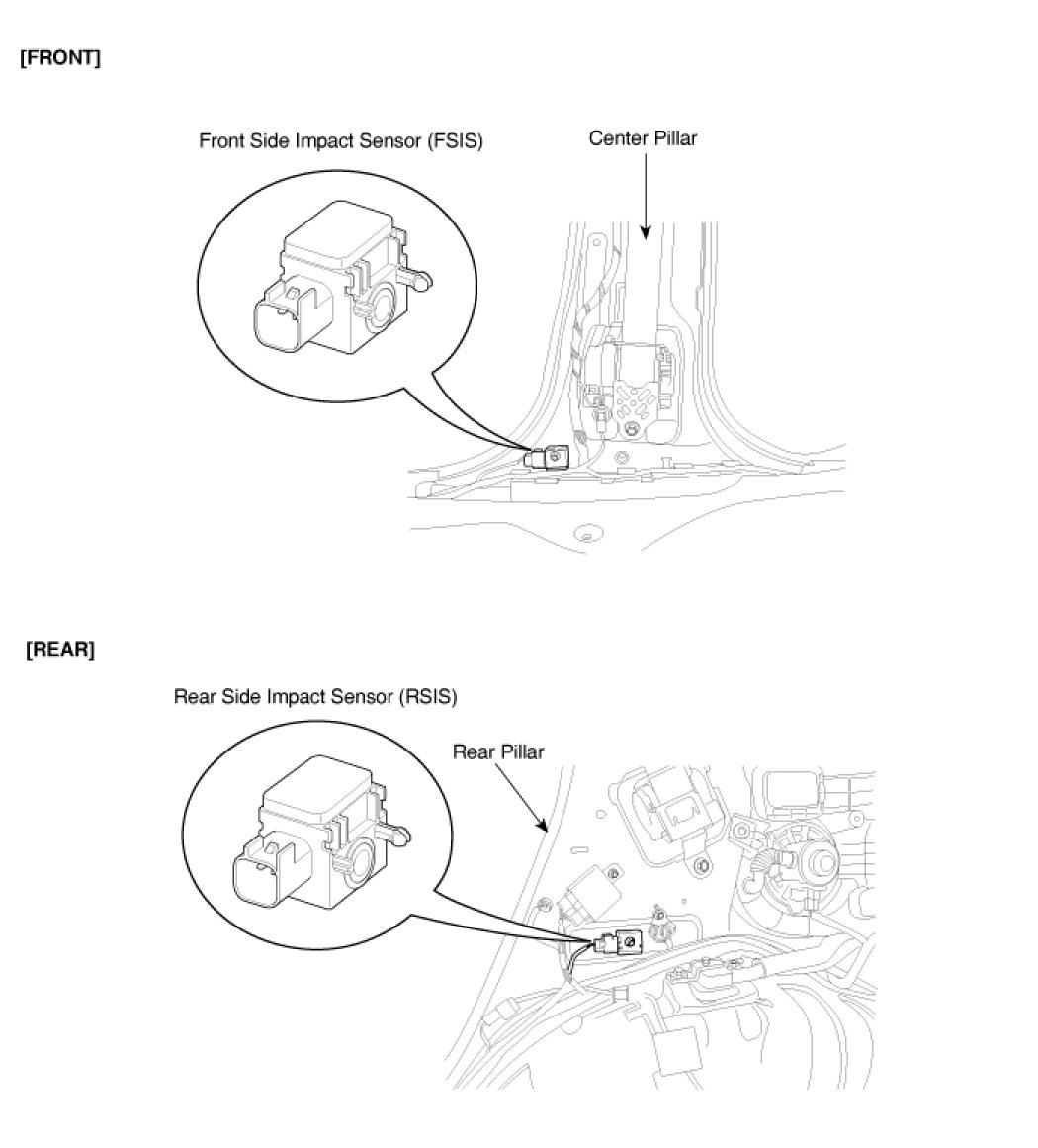 [FRONT]

Front Side Impact Sensor (FSIS)

Center Pillar

[REAR]

Rear Side Impact Sensor (RSIS)

Rear Pillar