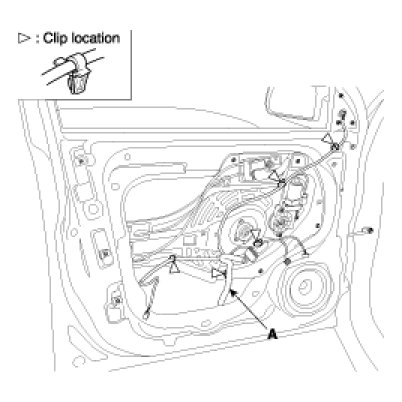 ▷ : Clip location

A