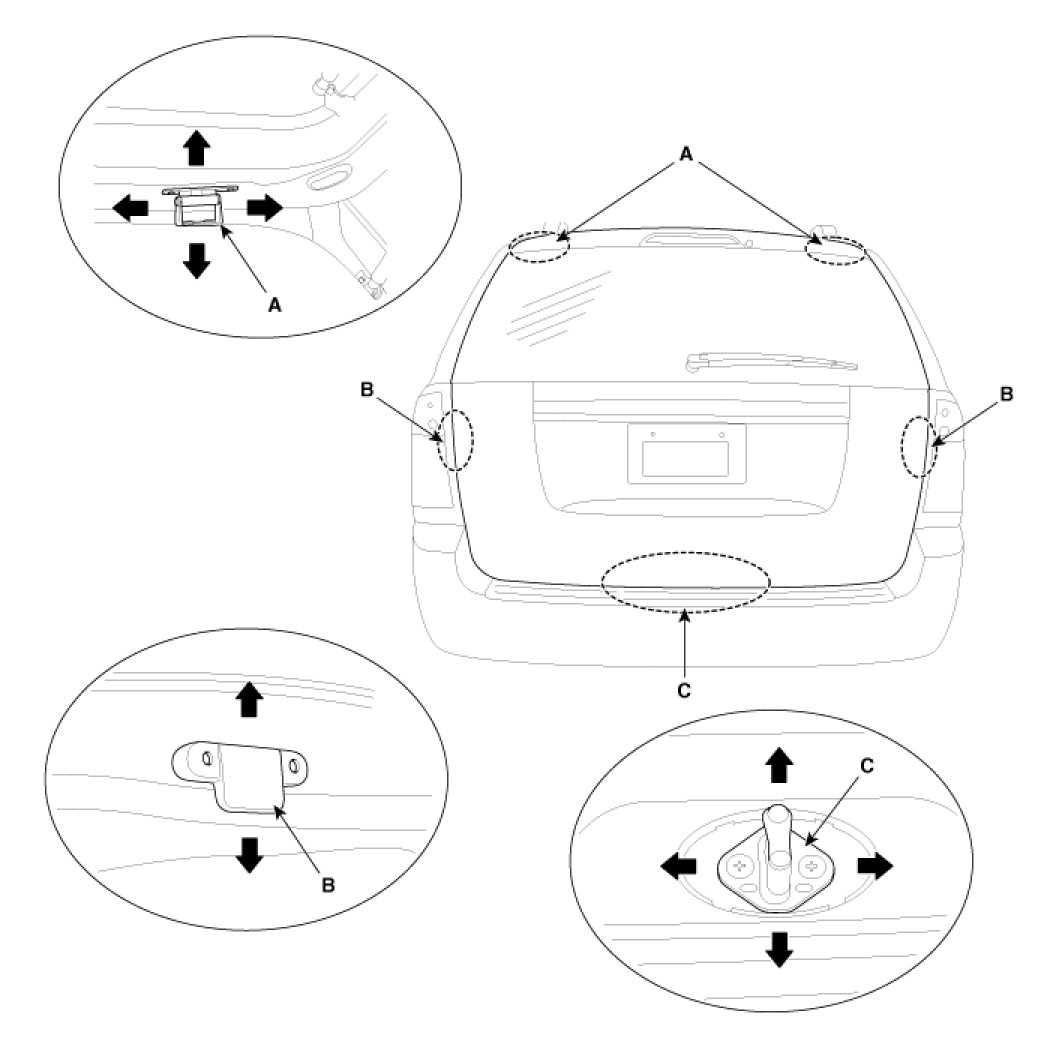 A

A

B

B

C

B

C