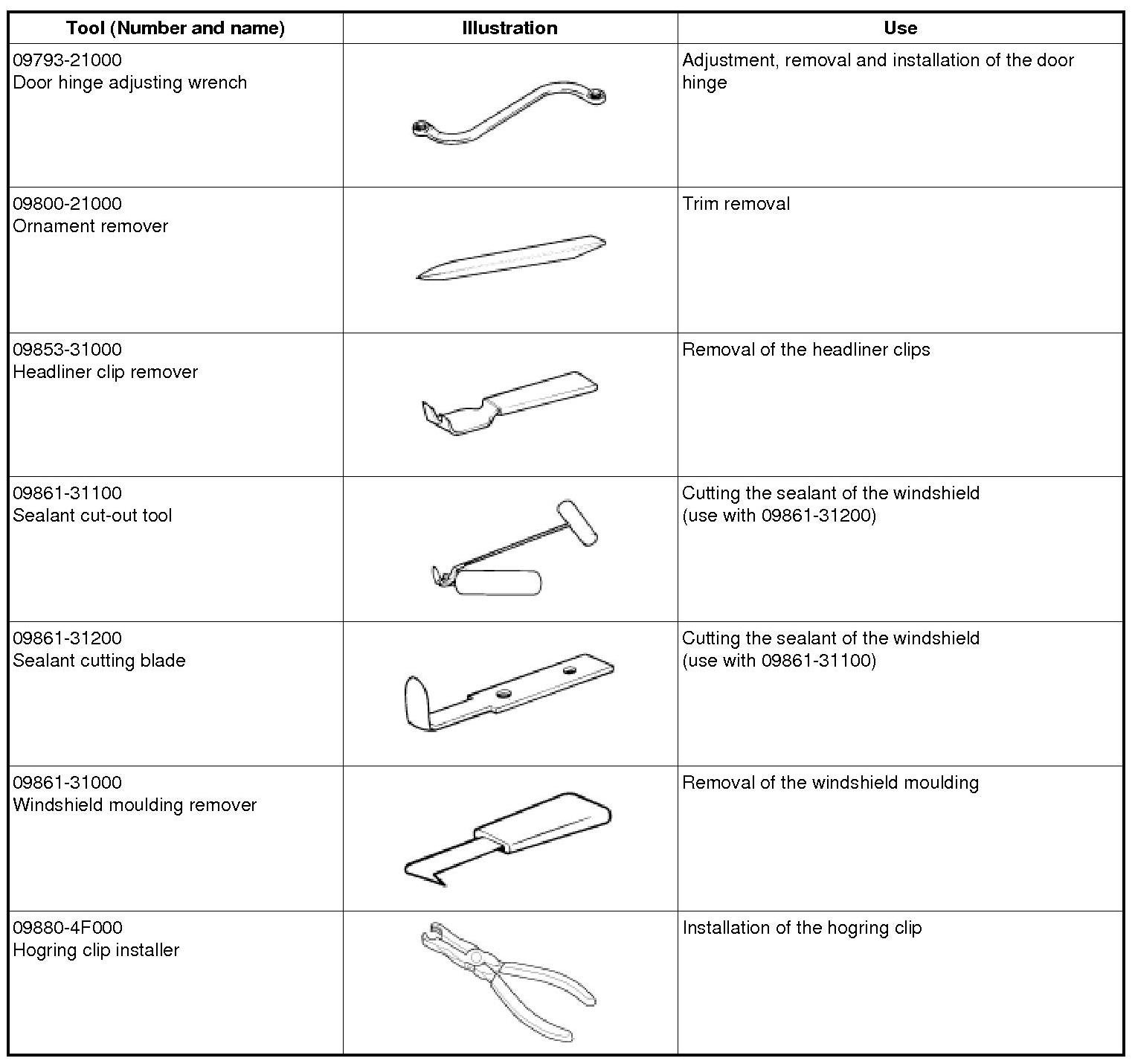 | Tool (Number and name) | Illustration | Use |
|---|---|---|
| 09793-21000 Door hinge adjusting wrench | | Adjustment, removal and installation of the door hinge |
| 09800-21000 Ornament remover | | Trim removal |
| 09853-31000 Headliner clip remover | | Removal of the headliner clips |
| 09861-31100 Sealant cut-out tool | | Cutting the sealant of the windshield (use with 09861-31200) |
| 09861-31200 Sealant cutting blade | | Cutting the sealant of the windshield (use with 09861-31100) |
| 09861-31000 Windshield moulding remover | | Removal of the windshield moulding |
| 09880-4F000 Hogring clip installer | | Installation of the hogring clip |