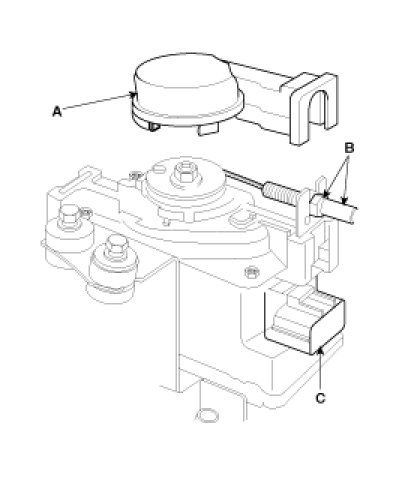 A
B
C