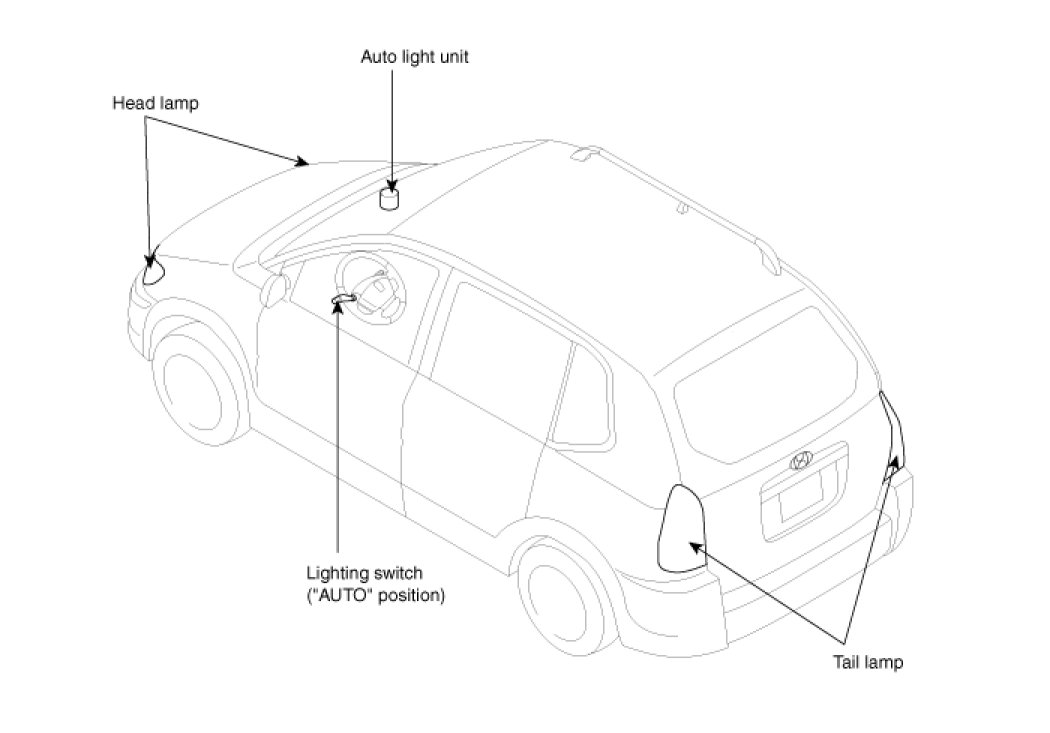 Auto light unit

Head lamp

Lighting switch
("AUTO" position)

Tail lamp