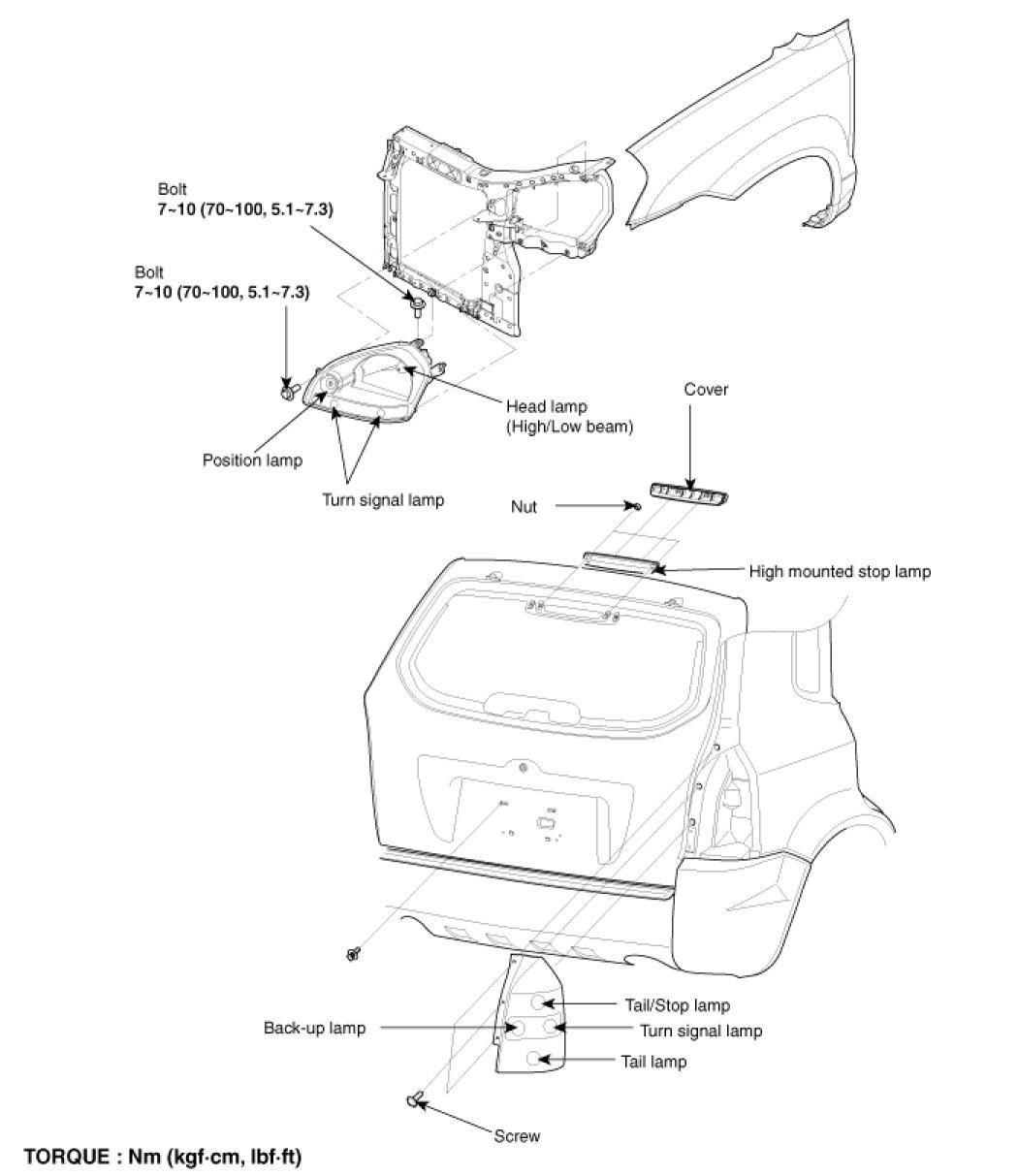 Bolt
7~10 (70~100, 5.1~7.3)

Bolt
7~10 (70~100, 5.1~7.3)

Head lamp
(High/Low beam)

Position lamp

Turn signal lamp

Cover

Nut

High mounted stop lamp

Tail/Stop lamp

Back-up lamp

Turn signal lamp

Tail lamp

Screw

TORQUE : Nm (kgf·cm, lbf·ft)