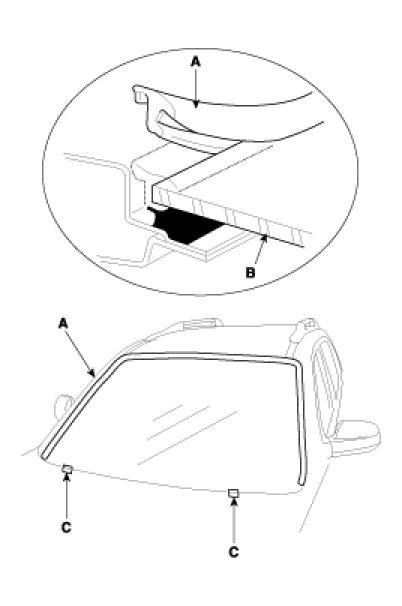 A
B
A
C
C