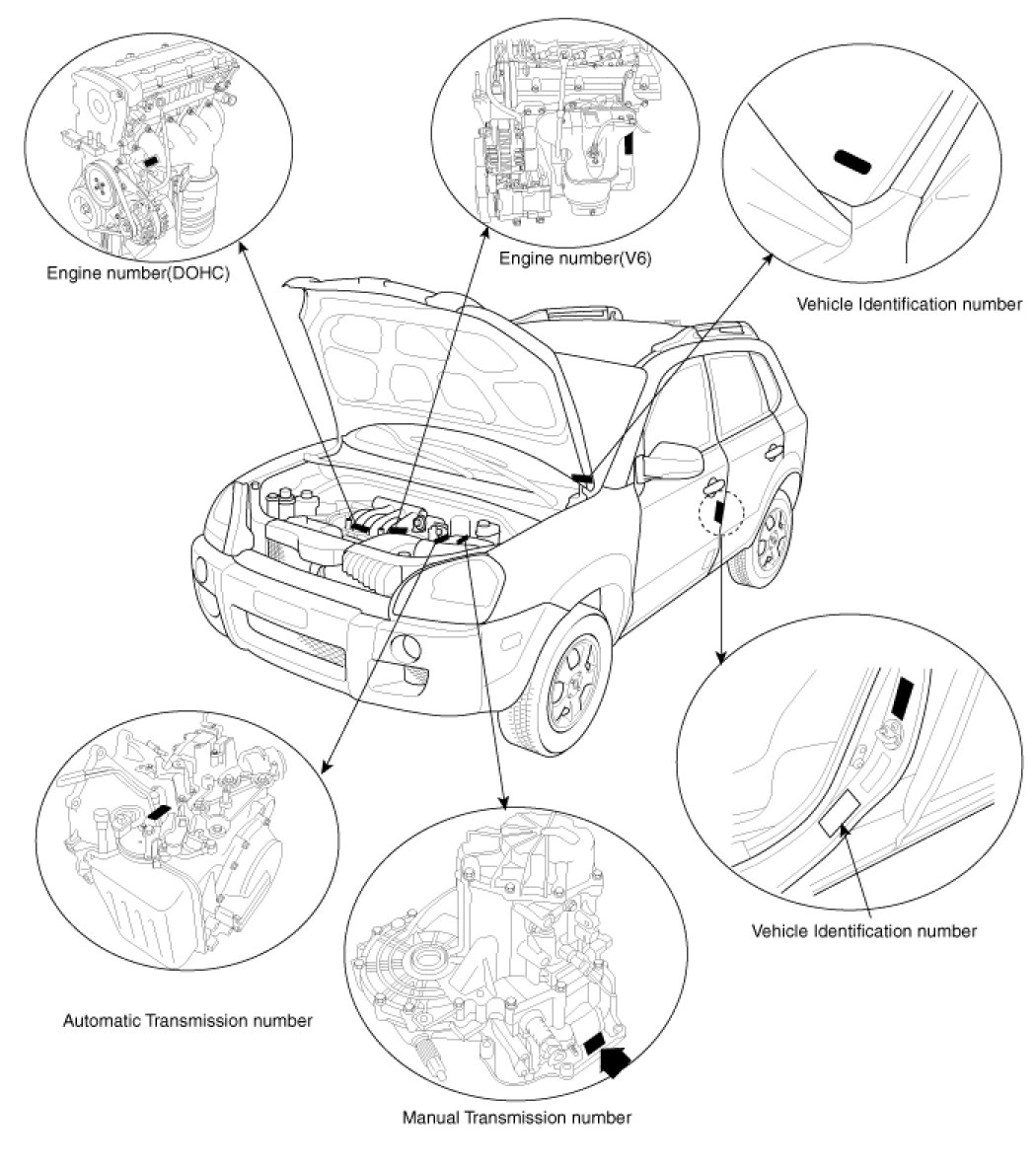 Engine number(DOHC)

Engine number(V6)

Vehicle Identification number

Vehicle Identification number

Automatic Transmission number

Manual Transmission number