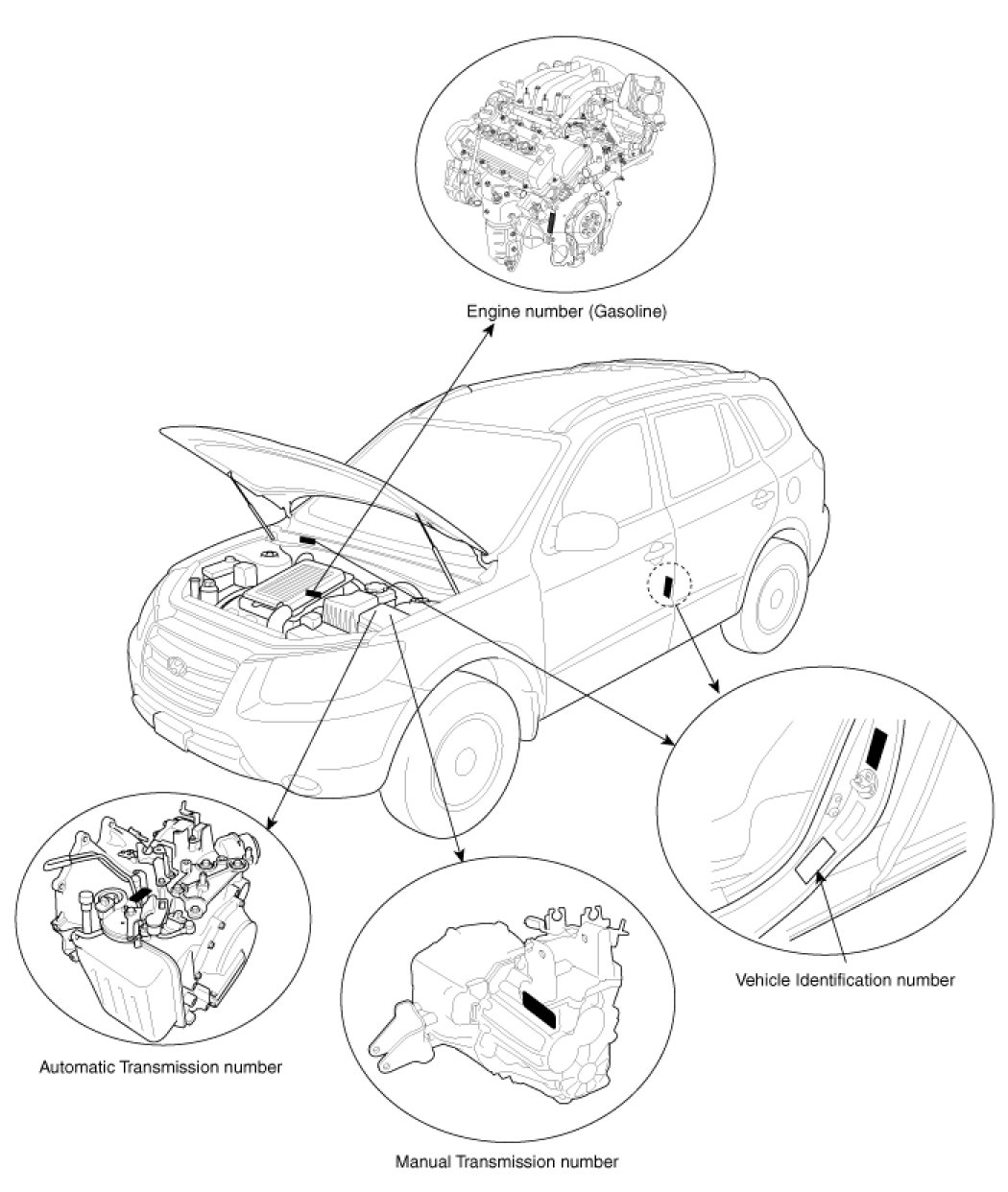 Engine number (Gasoline)

Vehicle Identification number

Automatic Transmission number

Manual Transmission number