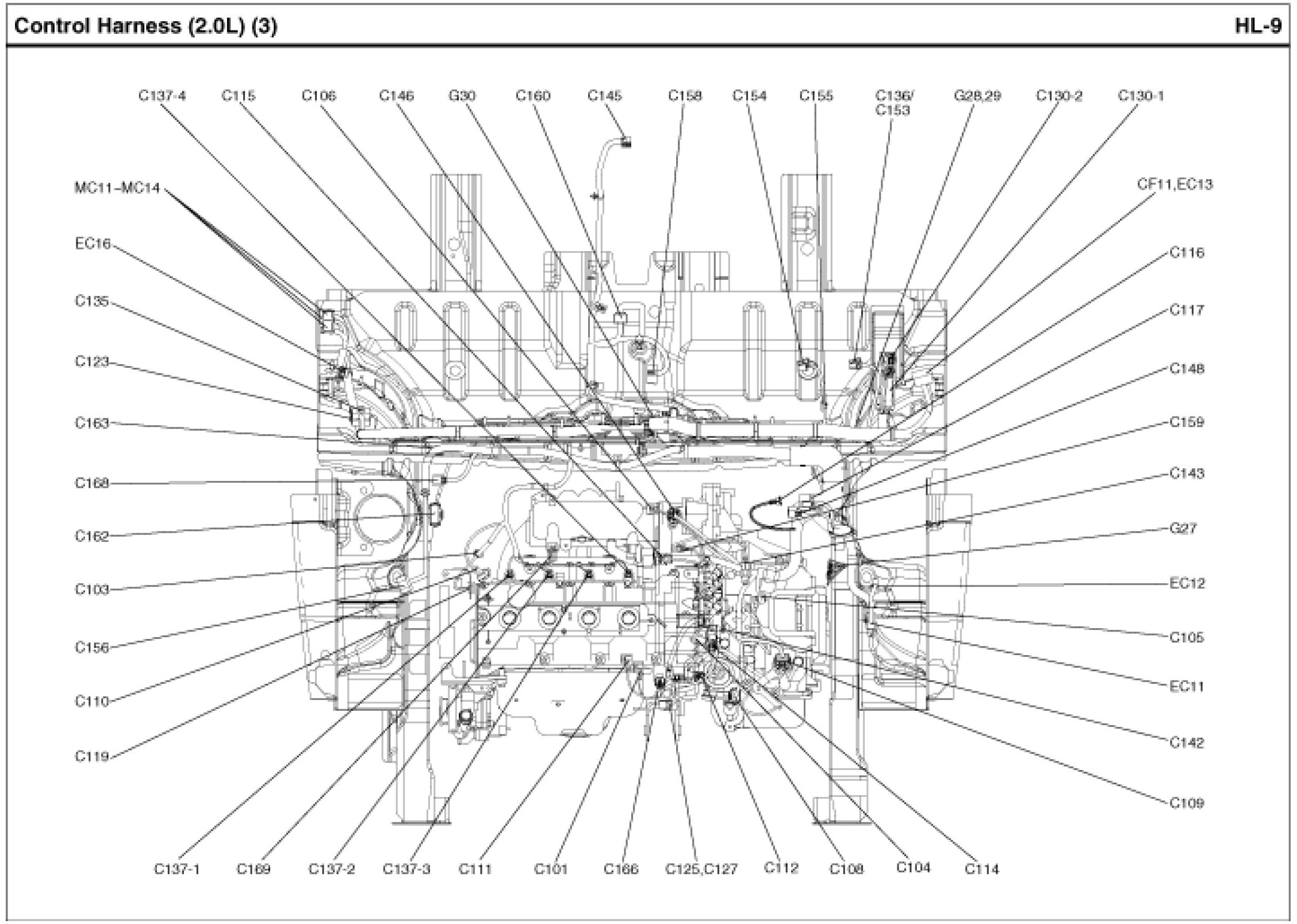 Control Harness (2.0L) (3)

HL-9

C137-4
C115
C106
C146
G30
C160
C145
C158
C154
C155
C136/ C153
G28,29
C130-2
C130-1

MC11–MC14
EC16
C135
C123
C163
C168
C162
C103
C156
C110
C119

CF11,EC13
C116
C117
C148
C159
C143
G27
EC12
C105
EC11
C142
C109

C137-1
C169
C137-2
C137-3
C111
C101
C166
C125,C127
C112
C108
C104
C114