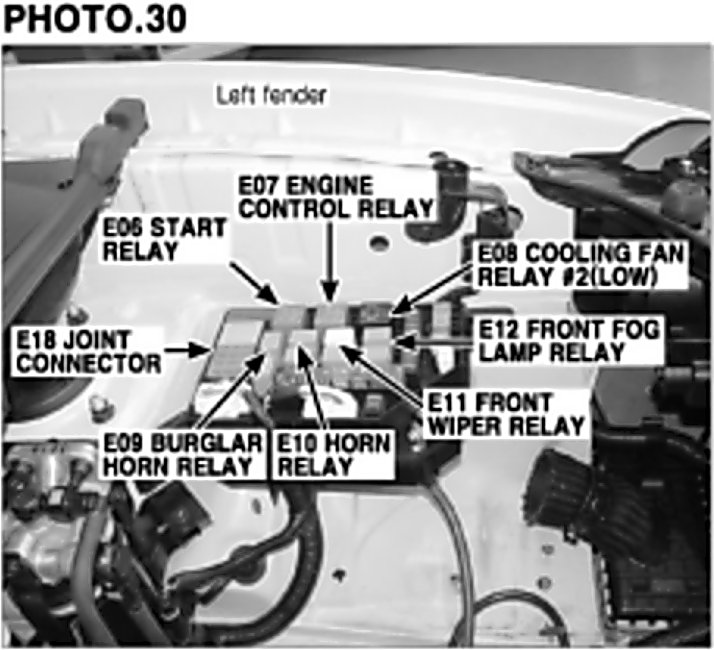 PHOTO.30

Left fender

E07 ENGINE CONTROL RELAY

E06 START RELAY

E08 COOLING FAN RELAY #2(LOW)

E18 JOINT CONNECTOR

E12 FRONT FOG LAMP RELAY

E11 FRONT WIPER RELAY

E09 BURGLAR HORN RELAY

E10 HORN RELAY