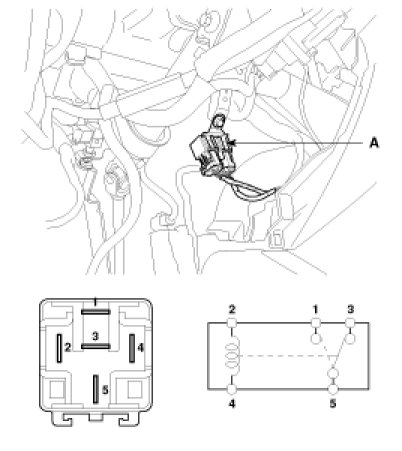 A

1
3
2
4
5

2
1
3
4
5