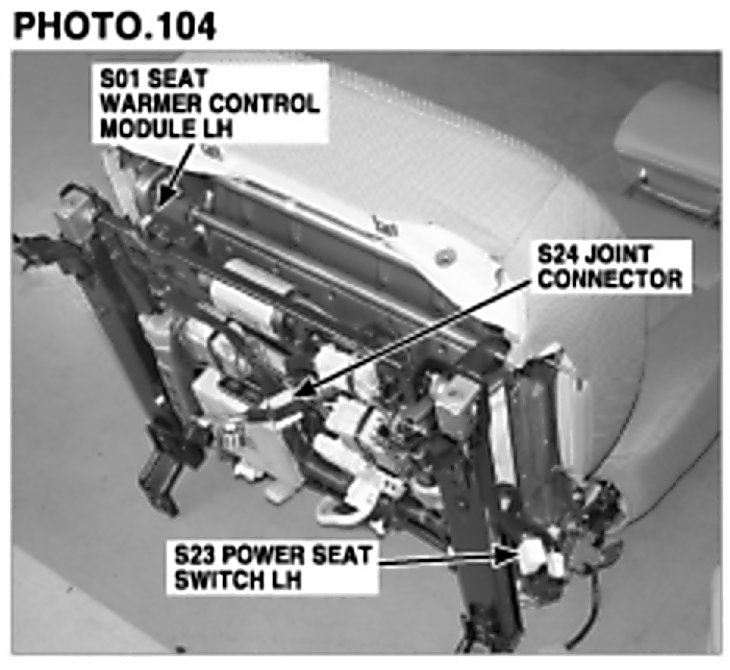 PHOTO.104

S01 SEAT WARMER CONTROL MODULE LH

S24 JOINT CONNECTOR

S23 POWER SEAT SWITCH LH