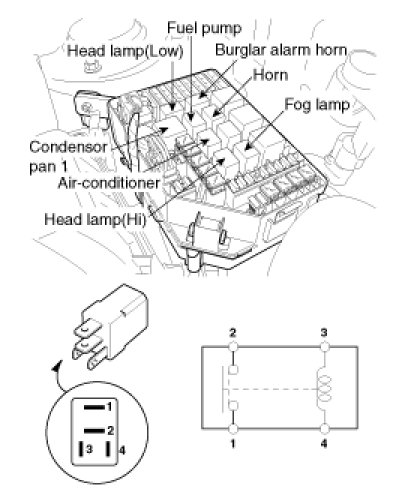 Fuel pump
Head lamp(Low)
Burglar alarm horn
Horn
Fog lamp
Condensor pan 1
Air-conditioner
Head lamp(Hi)

1
2
3
4

2
3
1
4