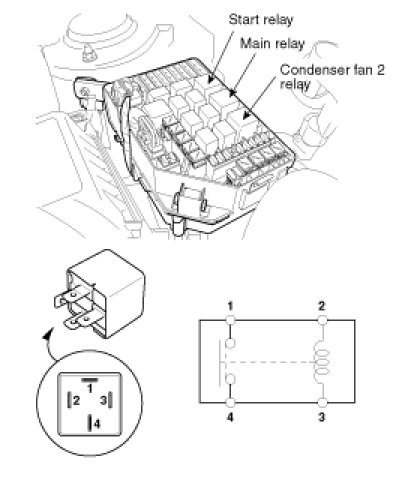 Start relay
Main relay
Condenser fan 2 relay

1
2 3
4

1 2
4 3