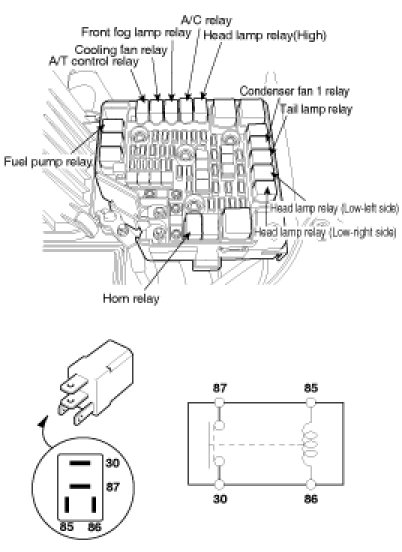 A/C relay
Front fog lamp relay
Head lamp relay(High)
Cooling fan relay
A/T control relay
Condenser fan 1 relay
Tail lamp relay
Fuel pump relay
Head lamp relay (Low-left side)
Head lamp relay (Low-right side)
Horn relay

30
87
85 86

87
85
30
86