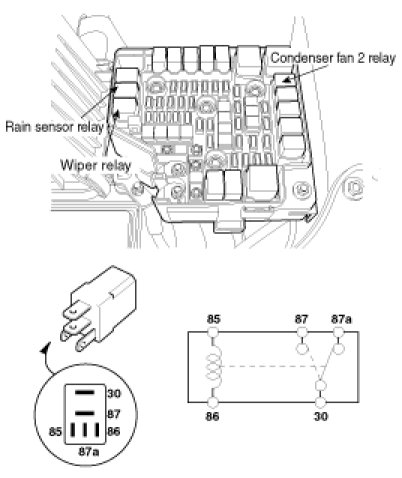 Condenser fan 2 relay

Rain sensor relay

Wiper relay

30
87
85
86
87a

85
87
87a
86
30