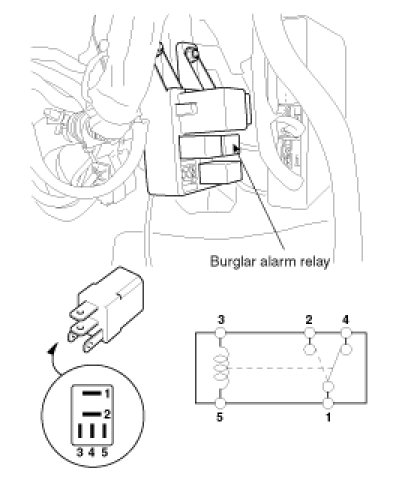 Burglar alarm relay

1
2
3 4 5

3
2
4
5
1