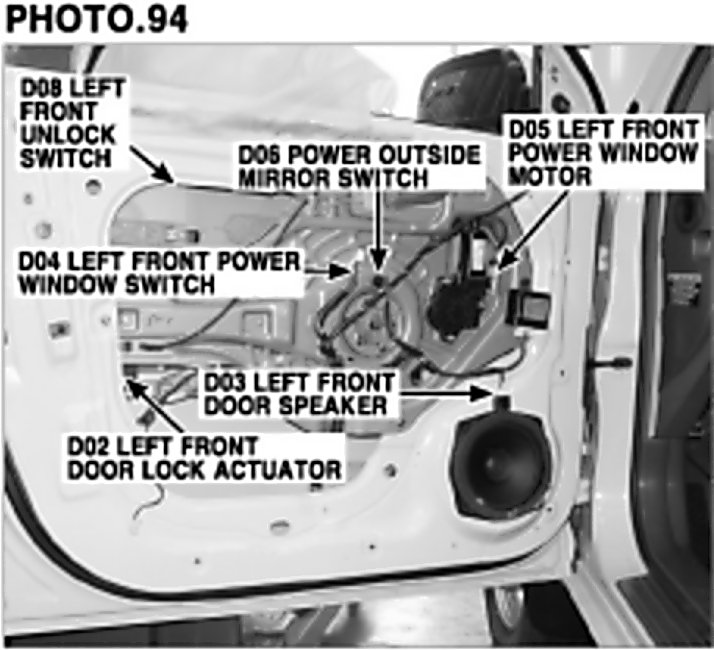 PHOTO.94

D08 LEFT FRONT UNLOCK SWITCH

D06 POWER OUTSIDE MIRROR SWITCH

D05 LEFT FRONT POWER WINDOW MOTOR

D04 LEFT FRONT POWER WINDOW SWITCH

D03 LEFT FRONT DOOR SPEAKER

D02 LEFT FRONT DOOR LOCK ACTUATOR