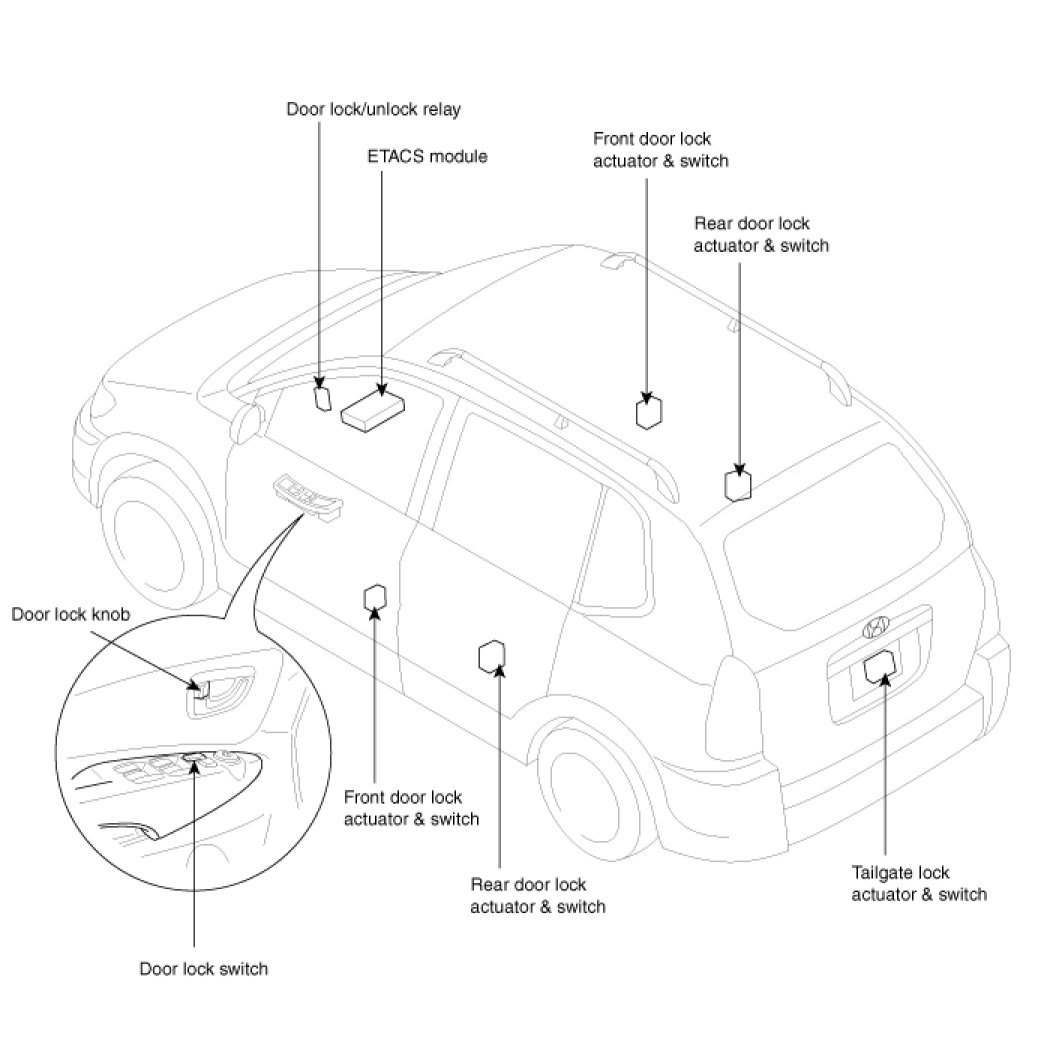 Door lock/unlock relay

ETACS module

Front door lock actuator & switch

Rear door lock actuator & switch

Door lock knob

Front door lock actuator & switch

Rear door lock actuator & switch

Tailgate lock actuator & switch

Door lock switch