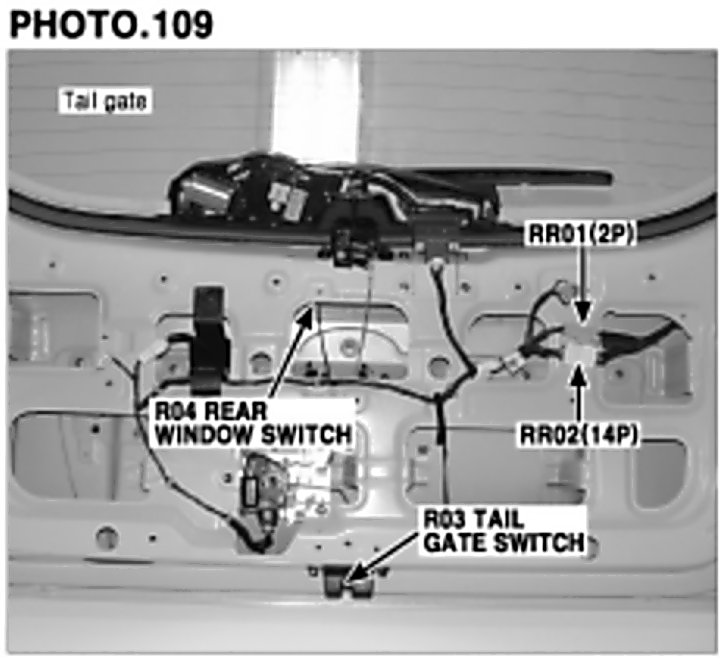 PHOTO.109

Tail gate

RR01(2P)

R04 REAR WINDOW SWITCH

RR02(14P)

R03 TAIL GATE SWITCH