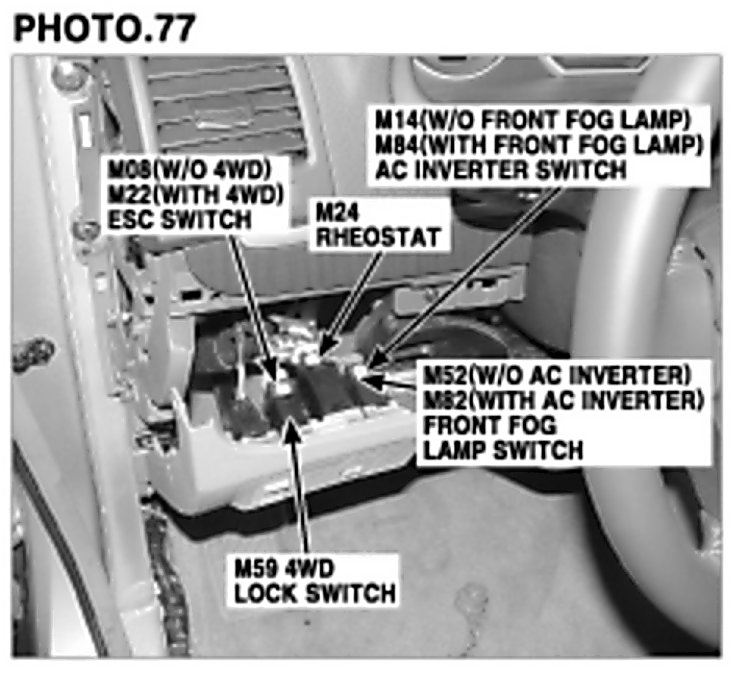 PHOTO.77

M08(W/O 4WD)
M22(WITH 4WD)
ESC SWITCH

M24
RHEOSTAT

M14(W/O FRONT FOG LAMP)
M84(WITH FRONT FOG LAMP)
AC INVERTER SWITCH

M52(W/O AC INVERTER)
M82(WITH AC INVERTER)
FRONT FOG
LAMP SWITCH

M59 4WD
LOCK SWITCH