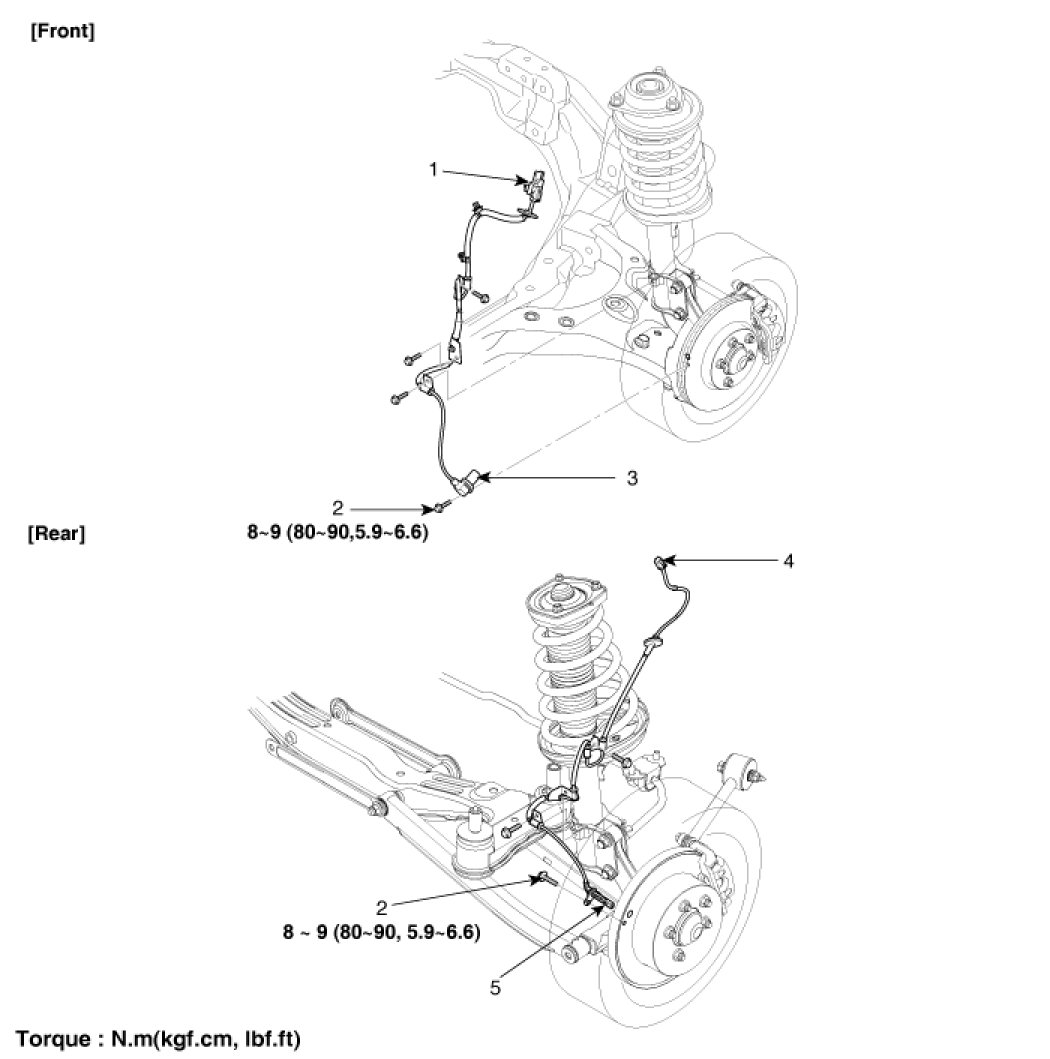 [Front]

1

3

2

8~9 (80~90,5.9~6.6)

[Rear]

4

2

8 ~ 9 (80~90, 5.9~6.6)

5

Torque : N.m(kgf.cm, lbf.ft)