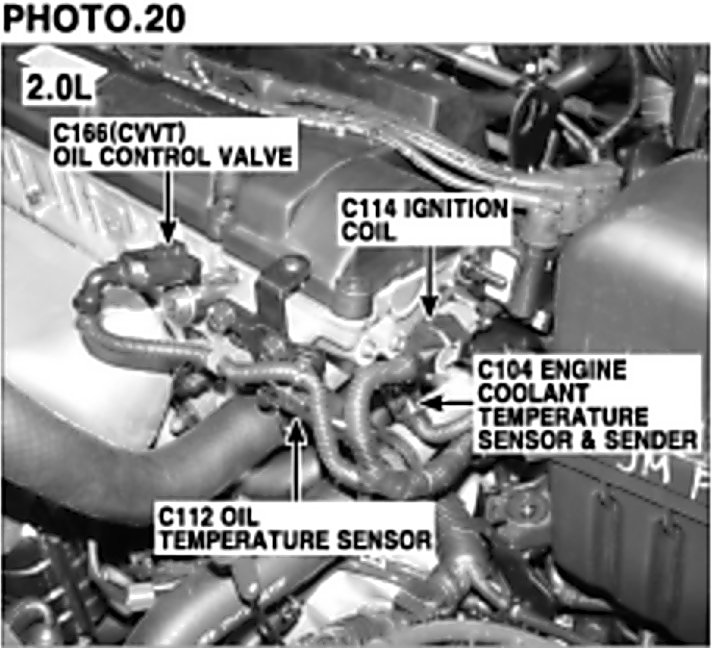 PHOTO.20

2.0L

C166(CVVT)
OIL CONTROL VALVE

C114 IGNITION
COIL

C104 ENGINE
COOLANT
TEMPERATURE
SENSOR & SENDER

C112 OIL
TEMPERATURE SENSOR

JM F