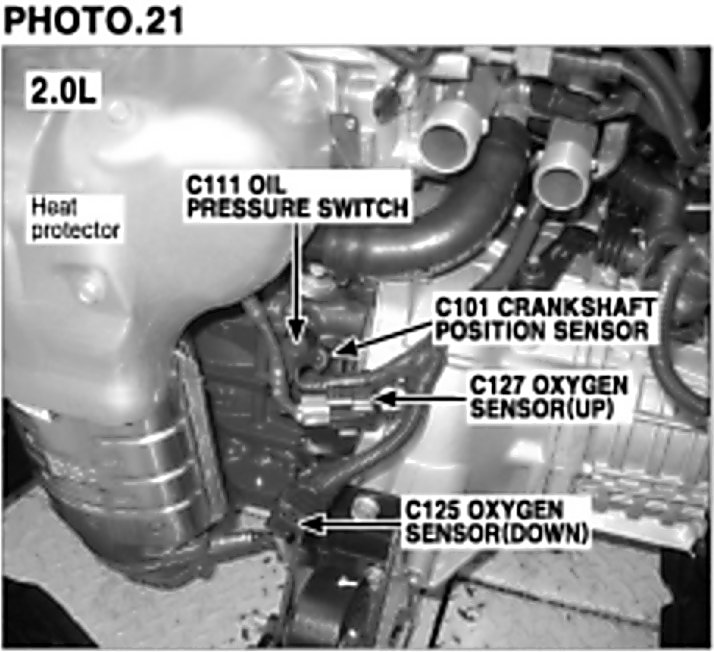 PHOTO.21

2.0L

Heat protector

C111 OIL PRESSURE SWITCH

C101 CRANKSHAFT POSITION SENSOR

C127 OXYGEN SENSOR(UP)

C125 OXYGEN SENSOR(DOWN)