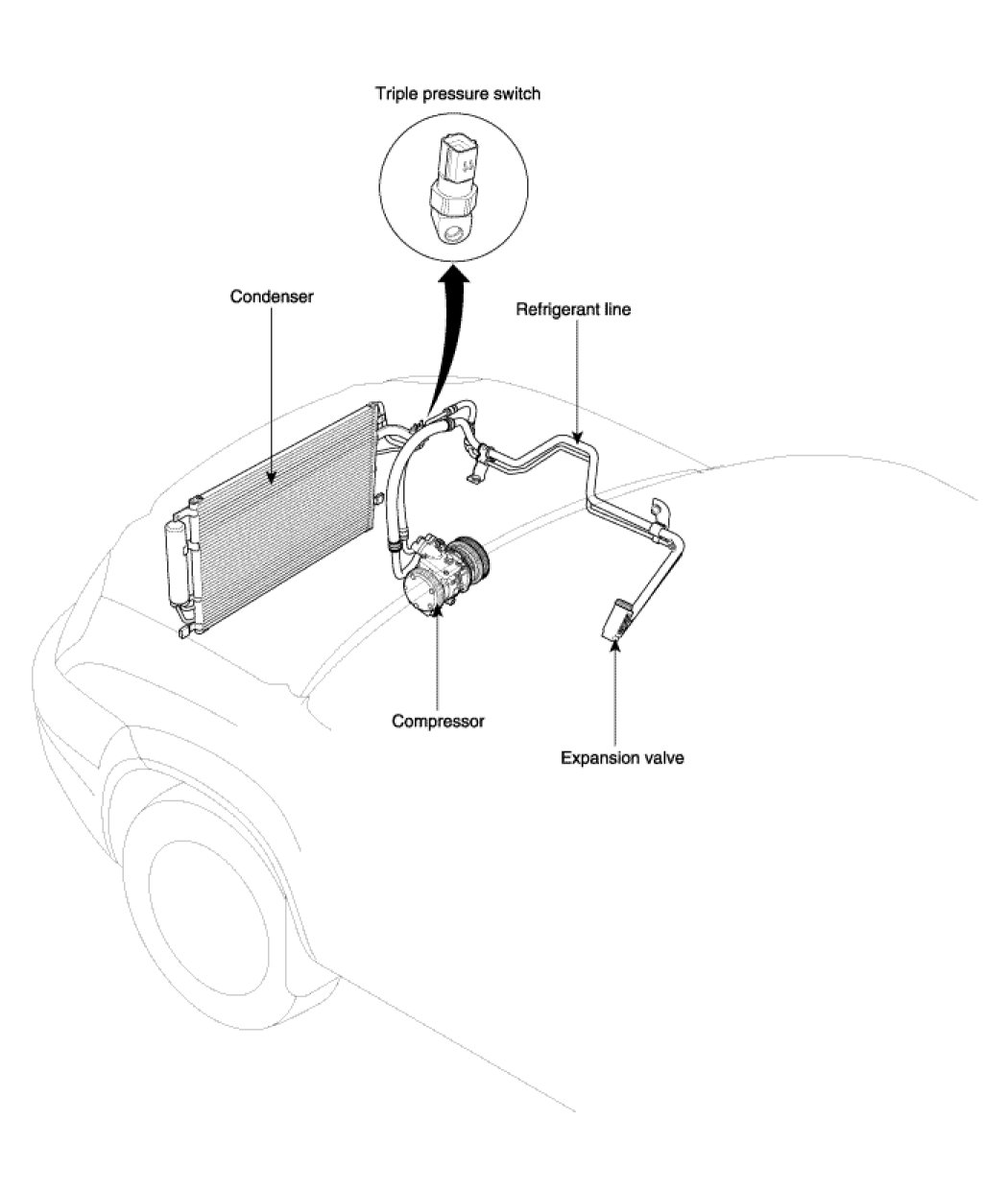 Triple pressure switch

Condenser

Refrigerant line

Compressor

Expansion valve