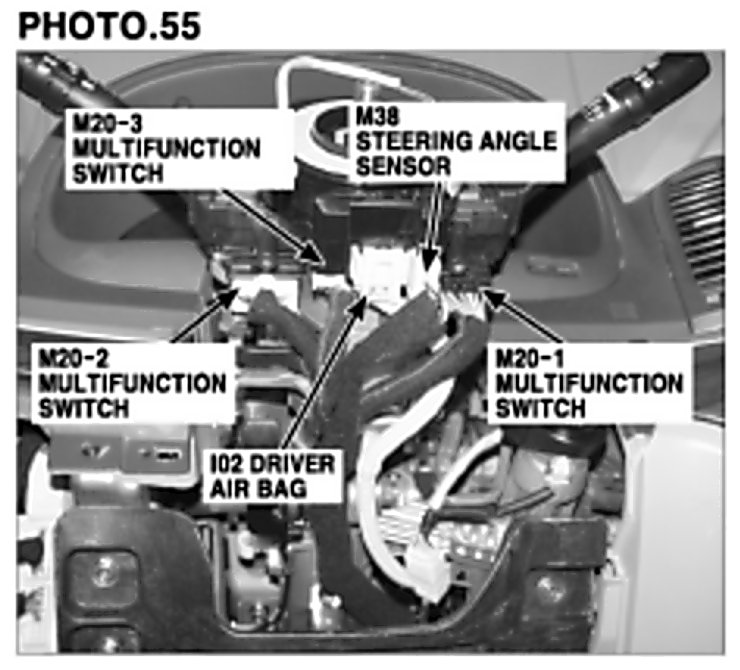 PHOTO.55

M20-3
MULTIFUNCTION
SWITCH

M38
STEERING ANGLE
SENSOR

M20-2
MULTIFUNCTION
SWITCH

M20-1
MULTIFUNCTION
SWITCH

I02 DRIVER
AIR BAG