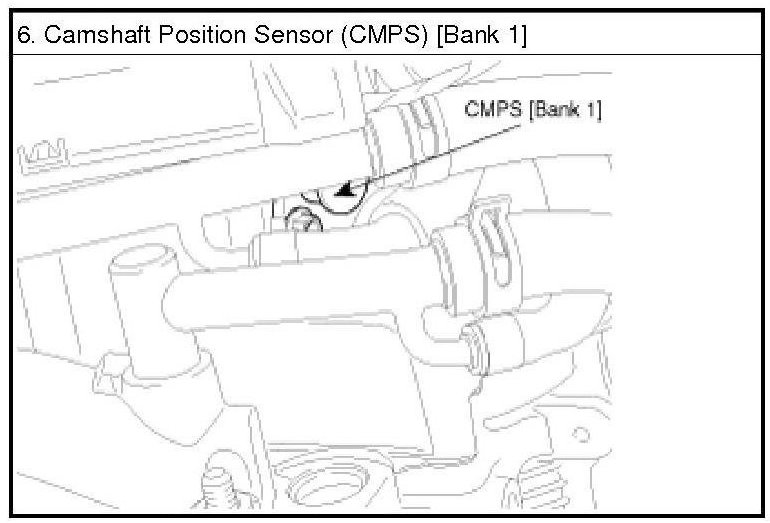 6. Camshaft Position Sensor (CMPS) [Bank 1]

CMPS [Bank 1]