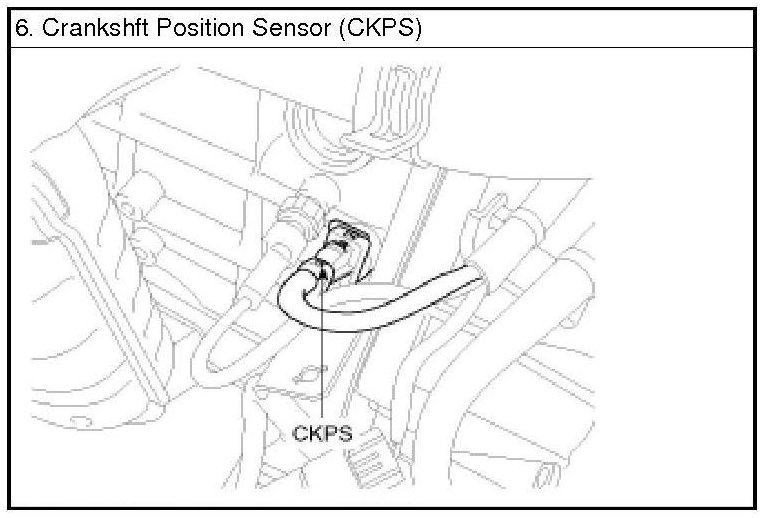 6. Crankshft Position Sensor (CKPS)

CKPS