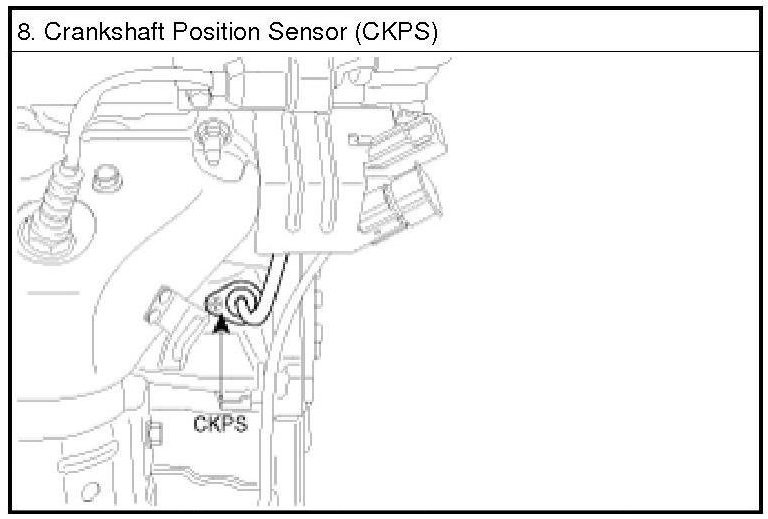 8. Crankshaft Position Sensor (CKPS)

CKPS