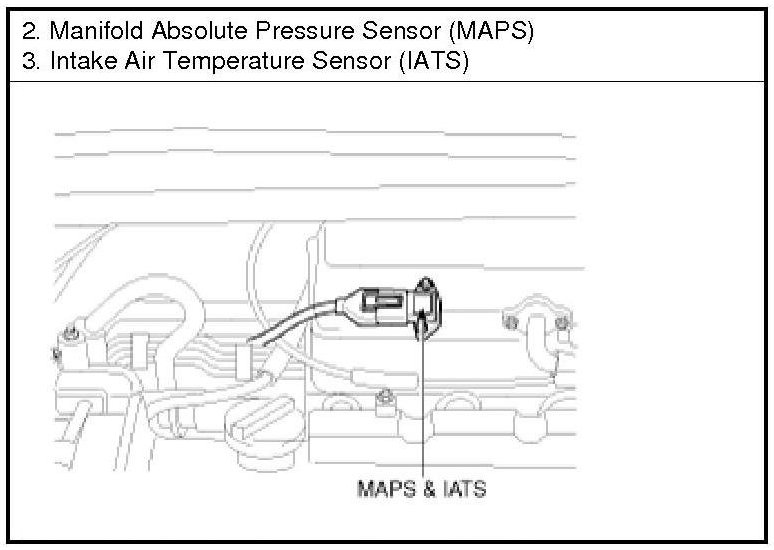 2. Manifold Absolute Pressure Sensor (MAPS)
3. Intake Air Temperature Sensor (IATS)

MAPS & IATS