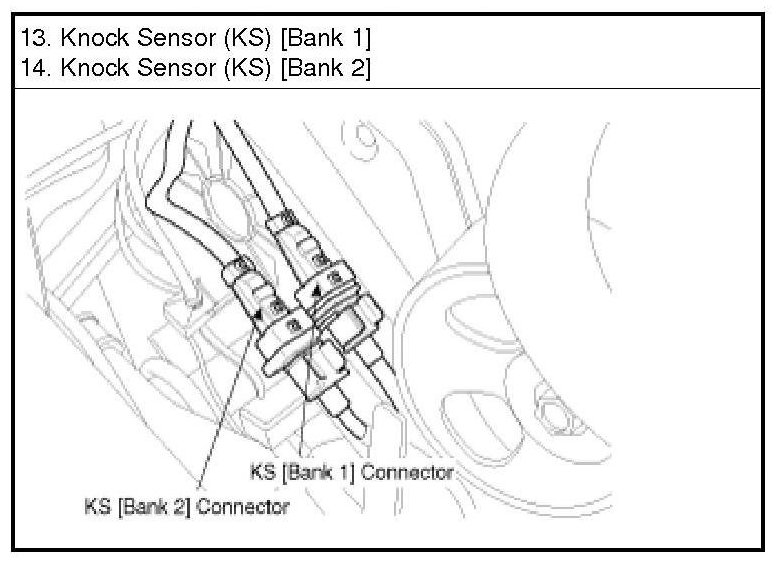 13. Knock Sensor (KS) [Bank 1]
14. Knock Sensor (KS) [Bank 2]

KS [Bank 1] Connector
KS [Bank 2] Connector