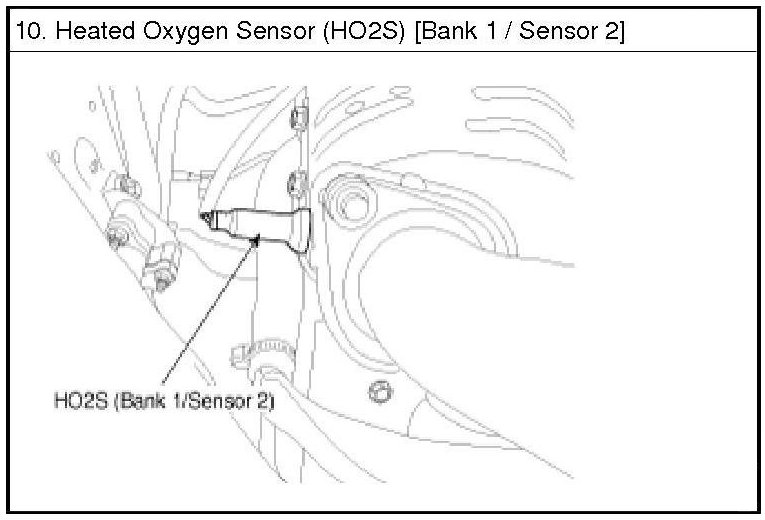 10. Heated Oxygen Sensor (HO2S) [Bank 1 / Sensor 2]

HO2S (Bank 1/Sensor 2)